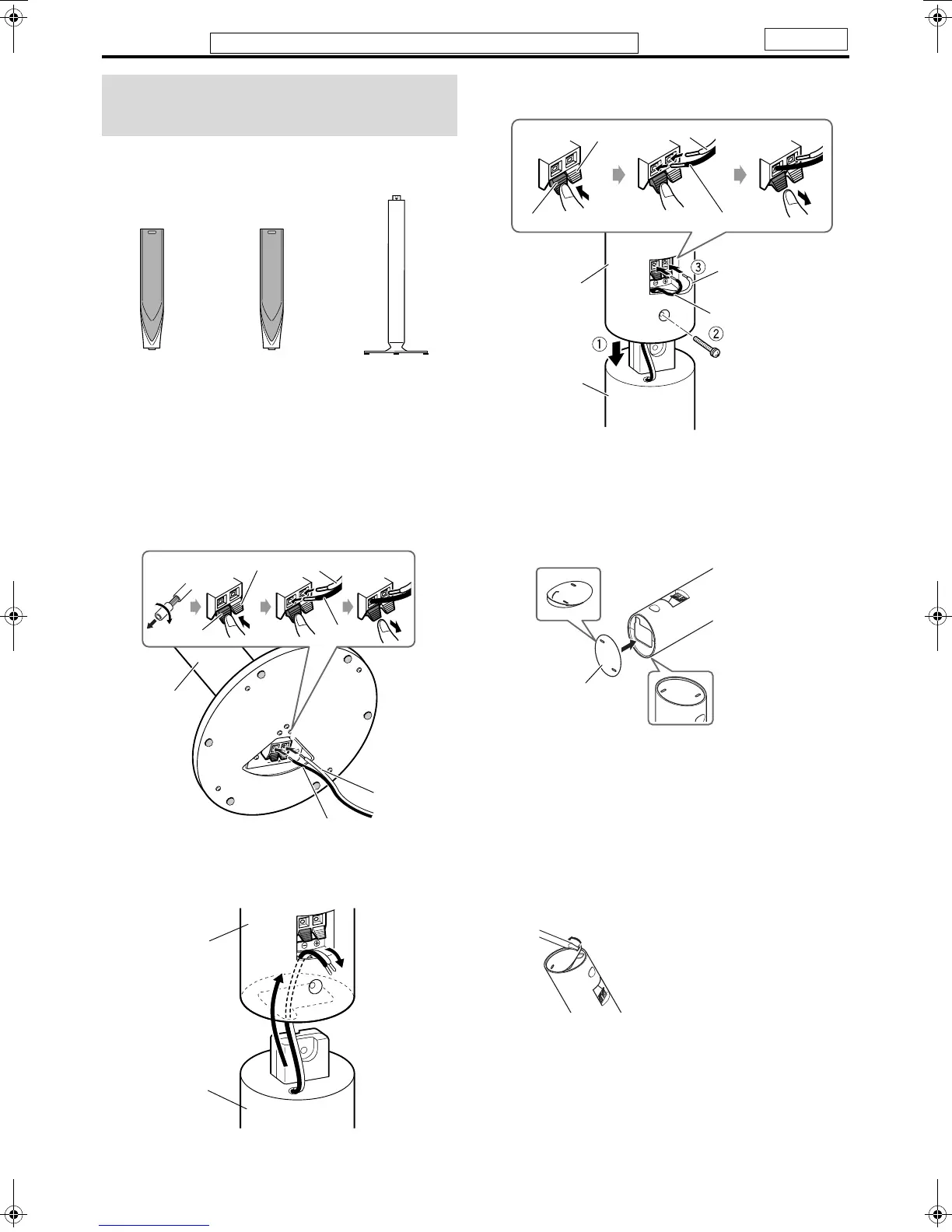 ①
②
③