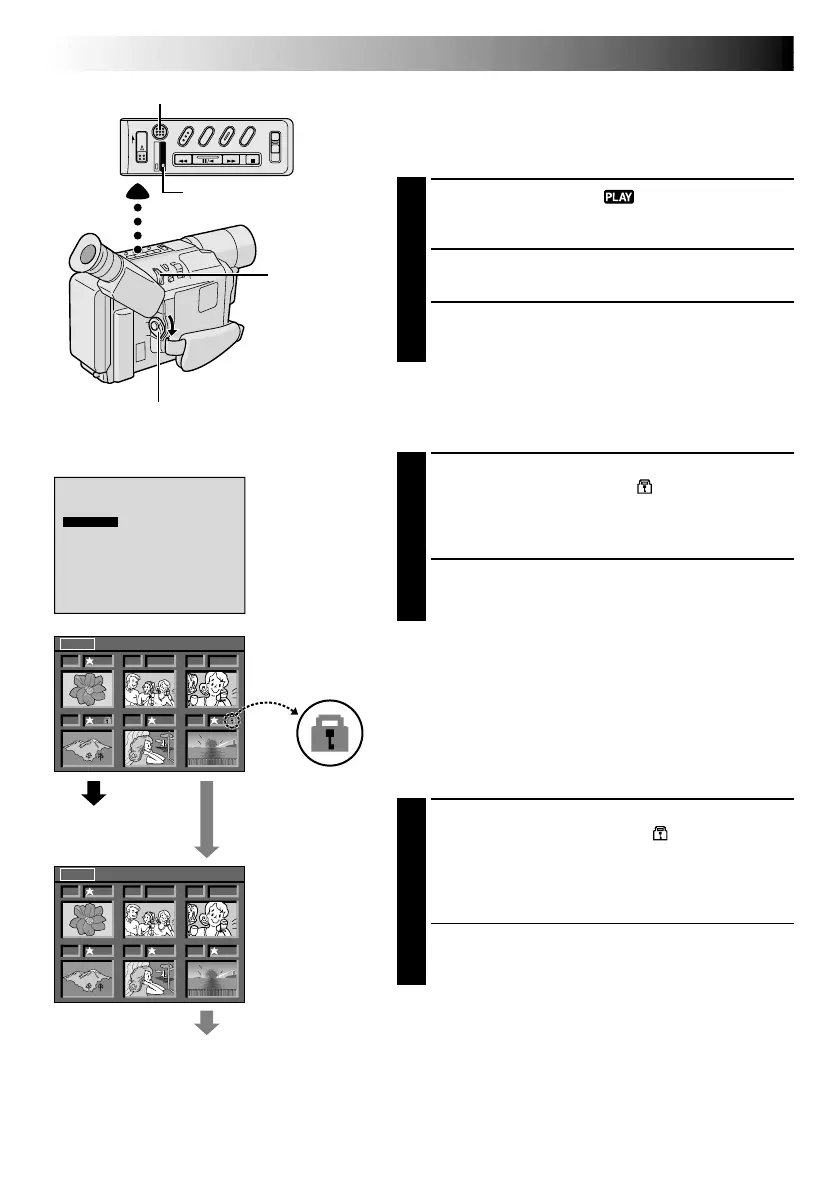 PLAY