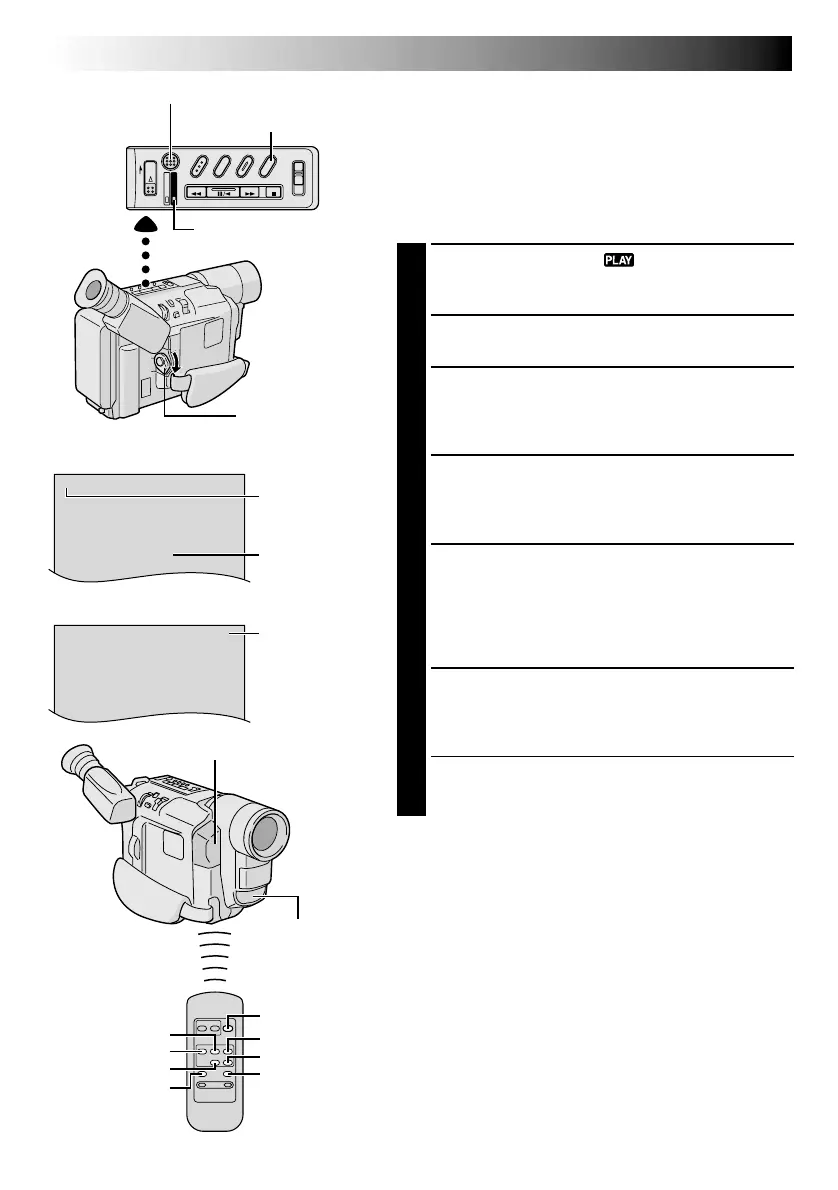 PLAY