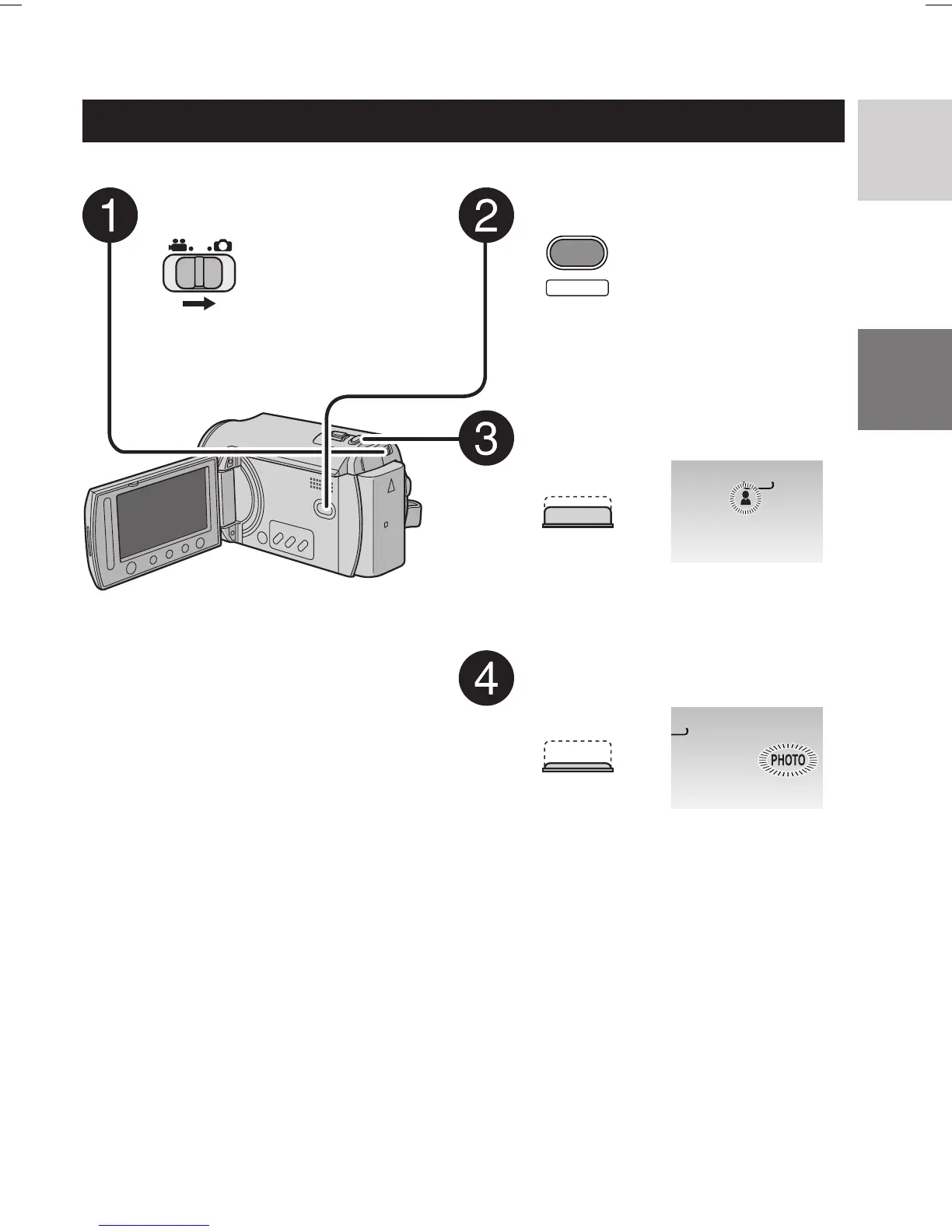 1

2

3

4

PHOTO