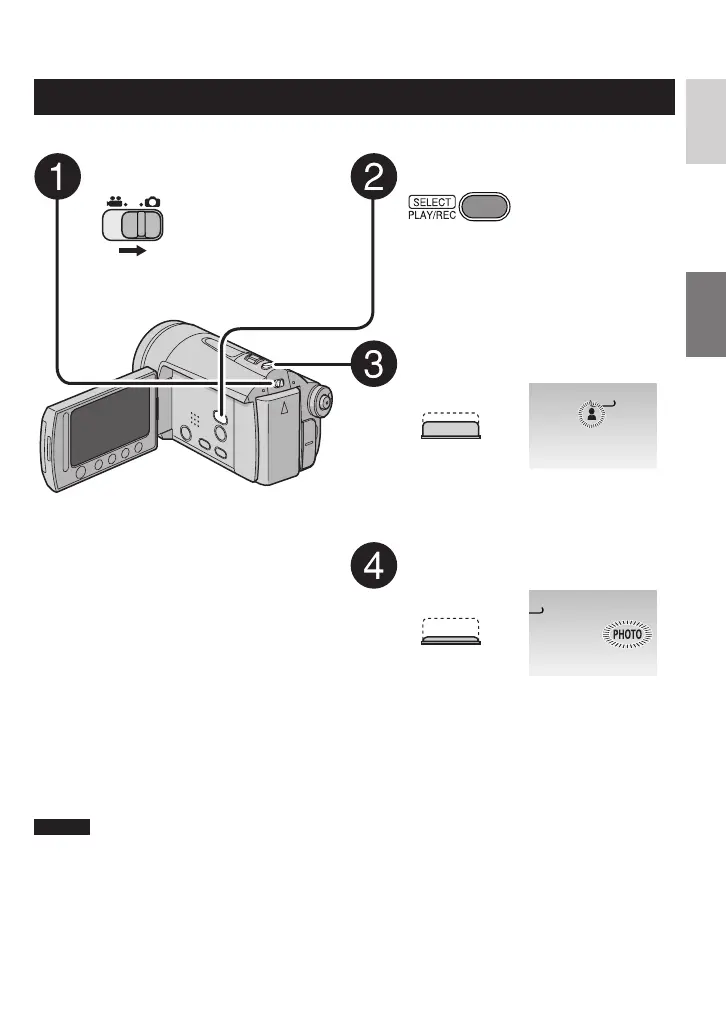 1

2

SELECT
PLAY/REC

3

4

PHOTO