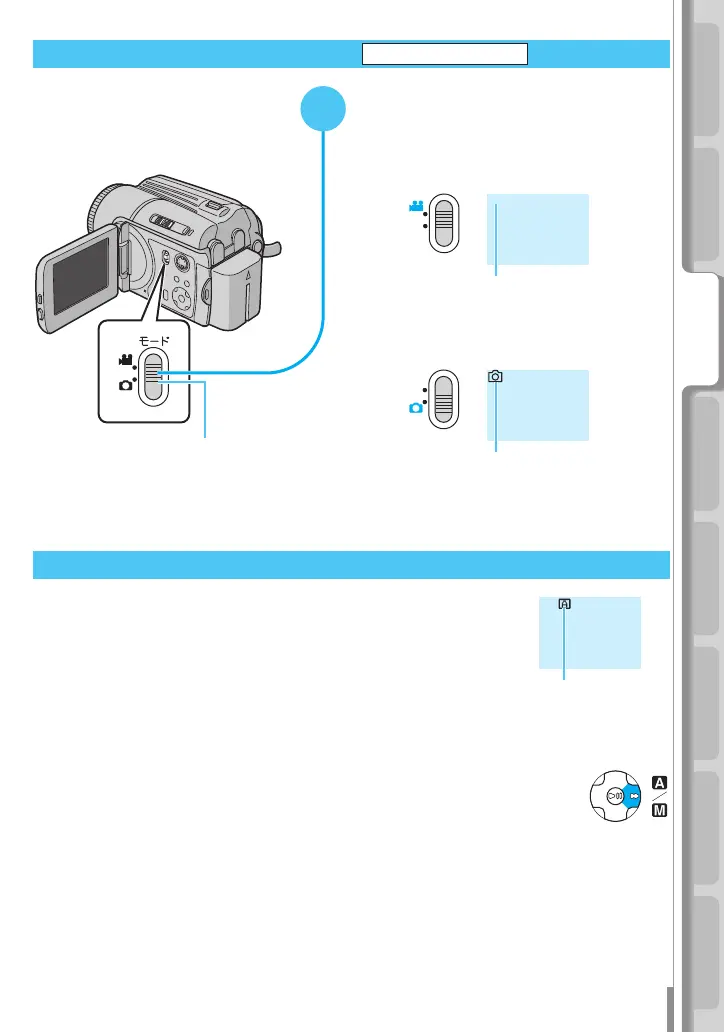 モード

A

M