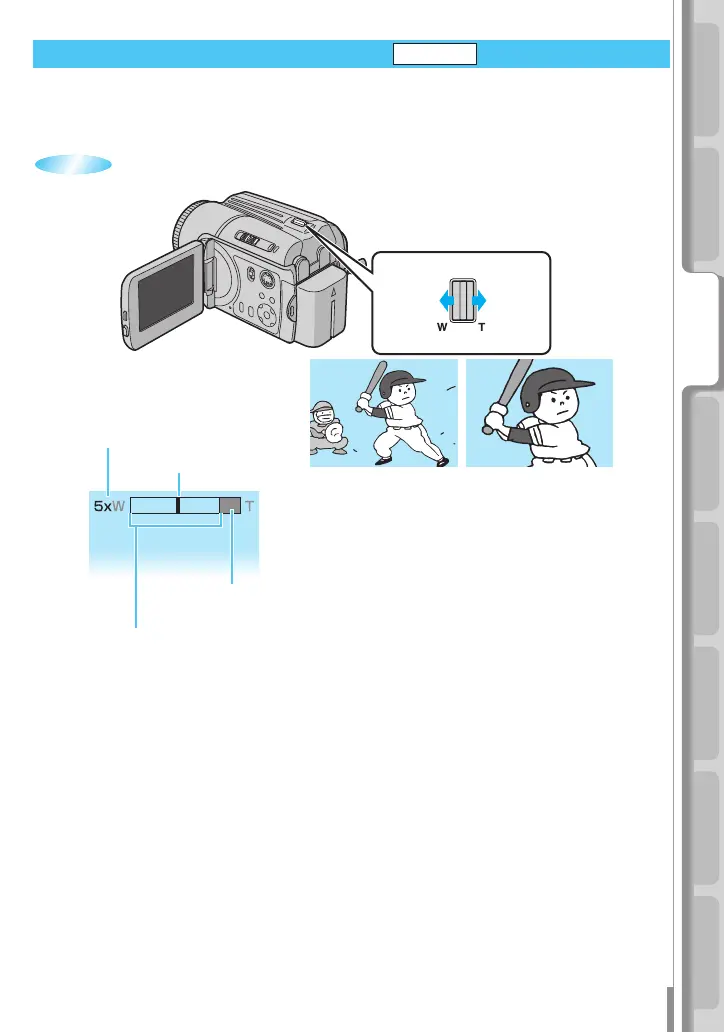 W T

5xW T