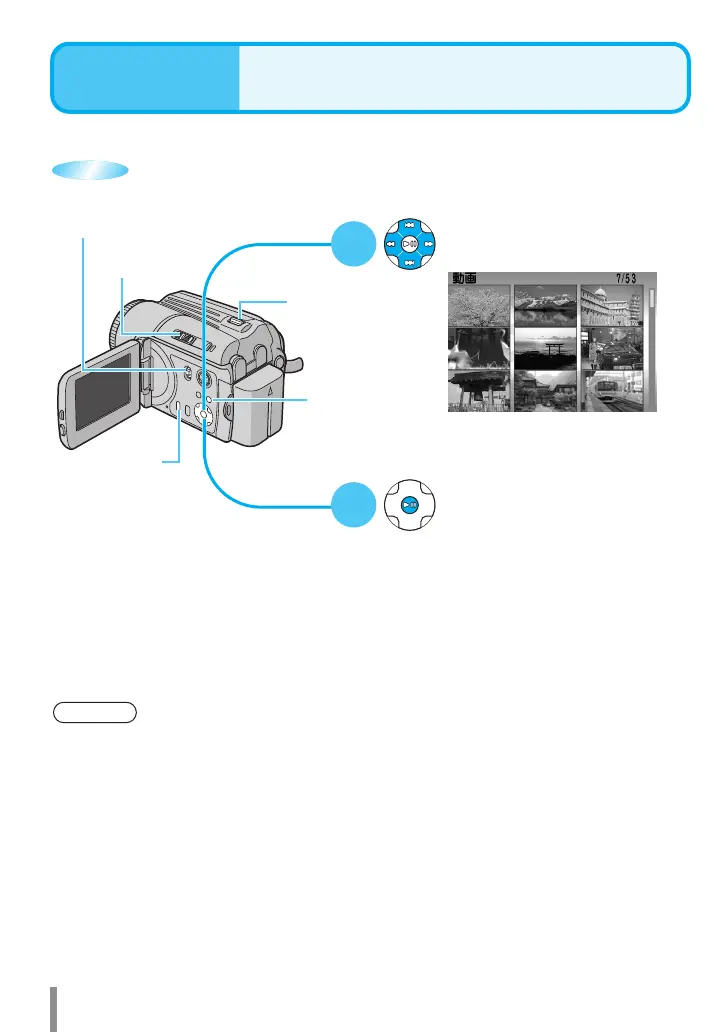 動画

7/53