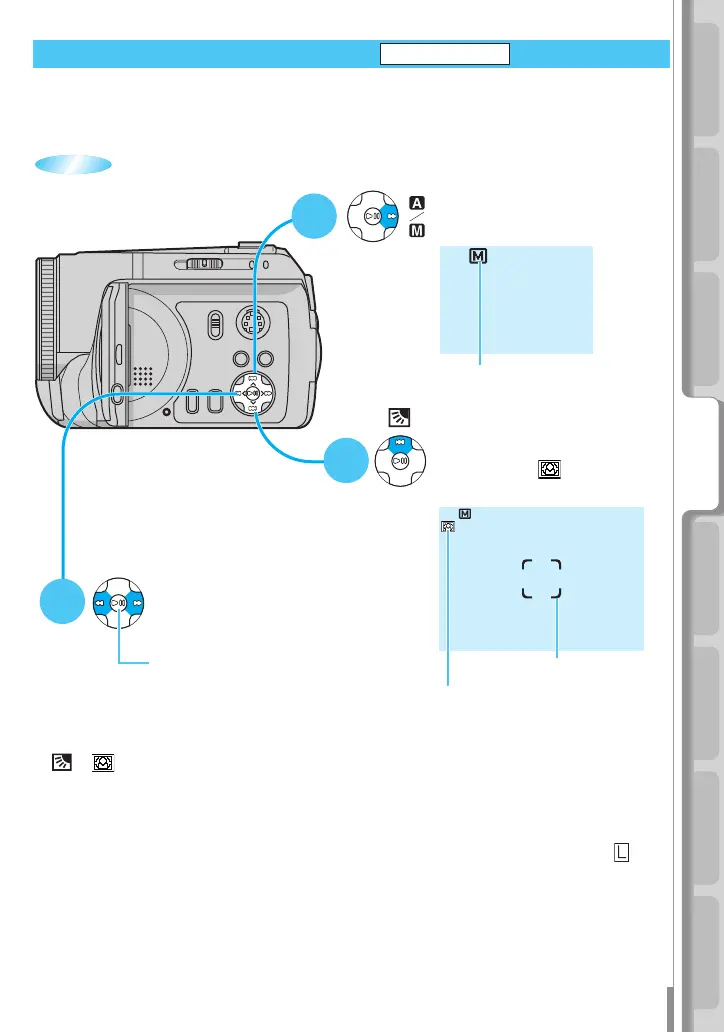 A
M
M
M
L