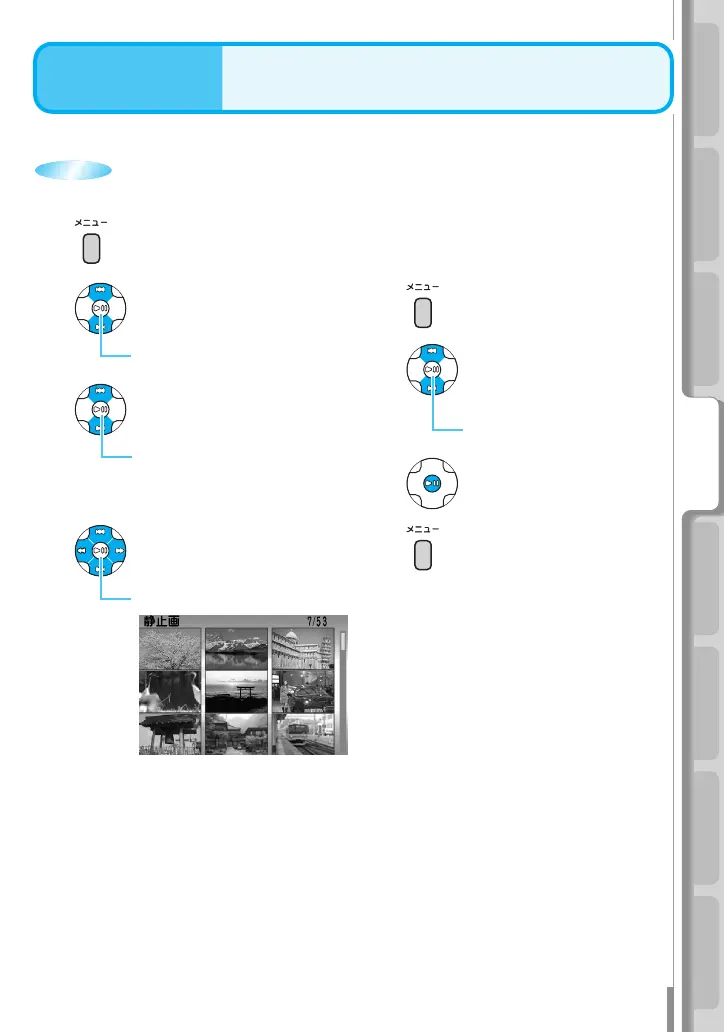 メニュー

メニュー

メニュー

静止画　7/53