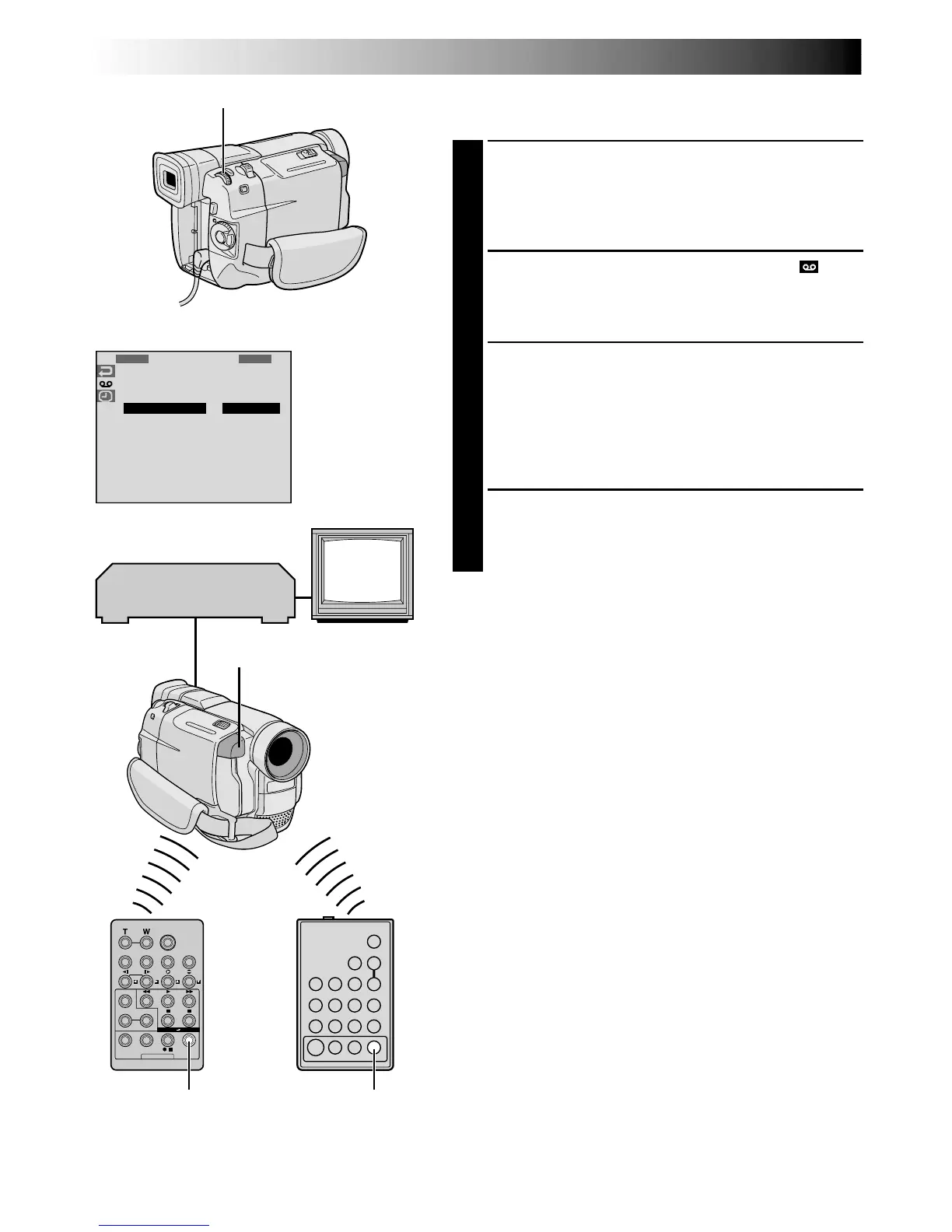 T W