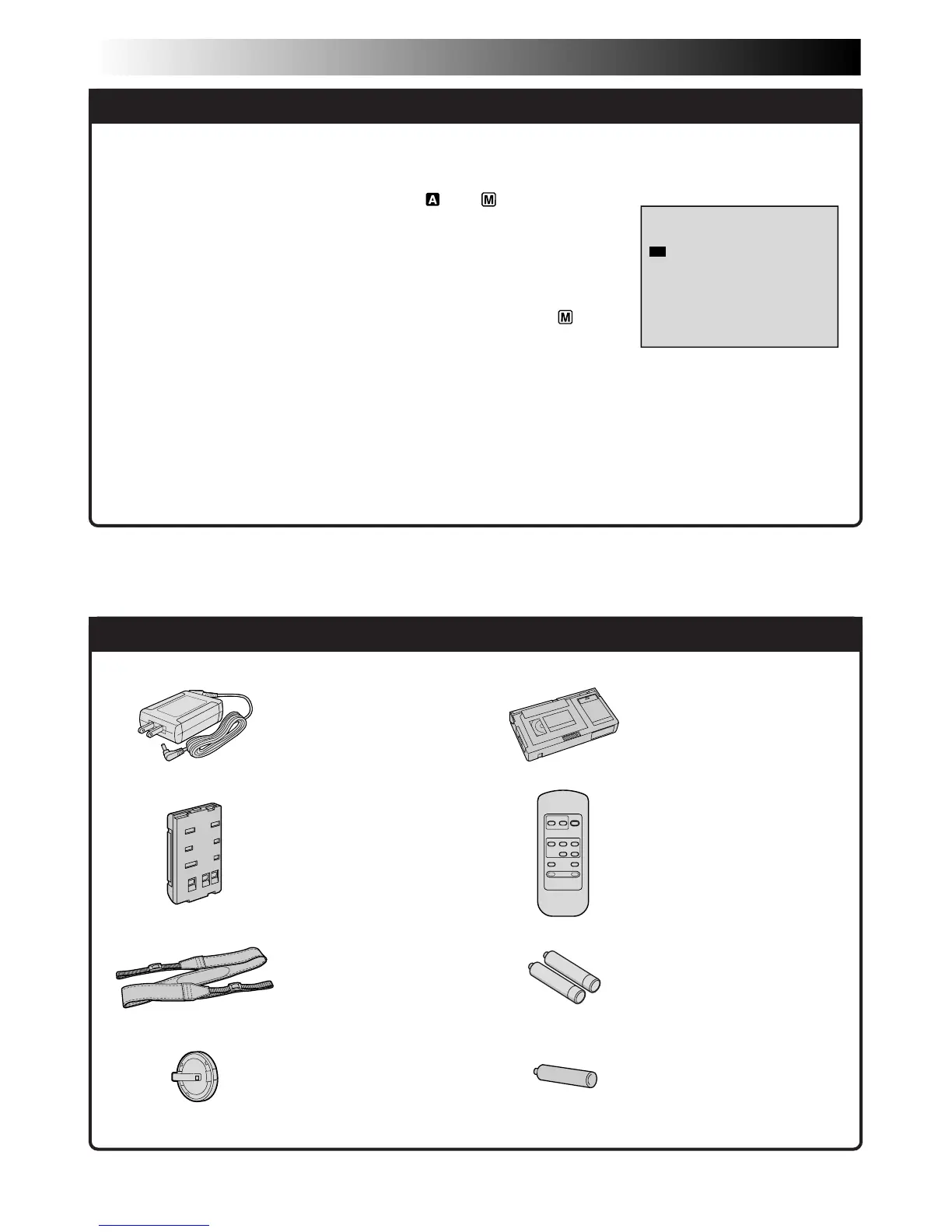 A M

M