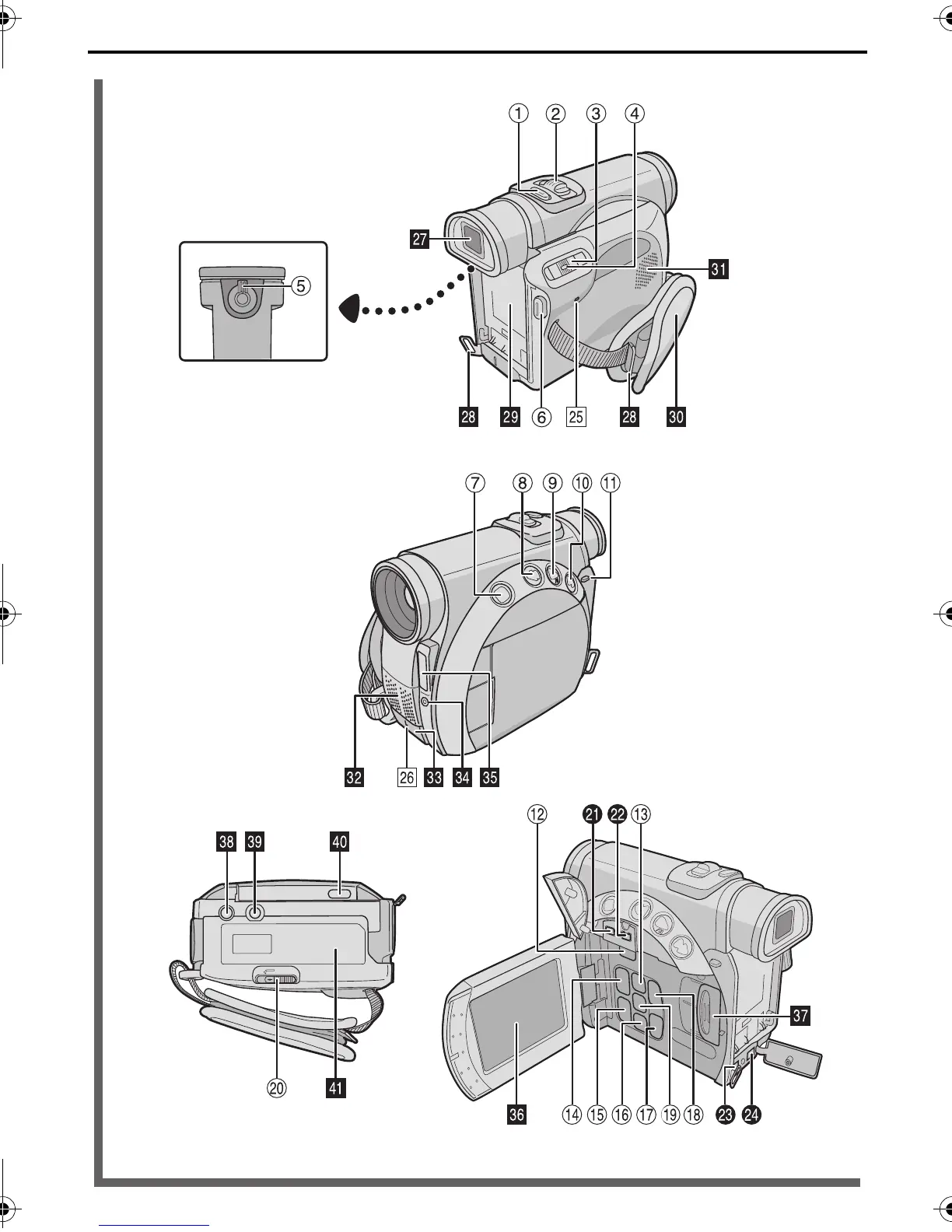 ① ② ③ ④

27

31

⑤

28 29 ⑥ 25 28 30

⑦ ⑧ ⑨ ⑩ ⑪

32 26 33 34 35

38 39 40

⑳ 41

⑫ 21 22 ⑬

37

36 ⑭ ⑮ ⑯ ⑰ ⑲ ⑱ 23 24