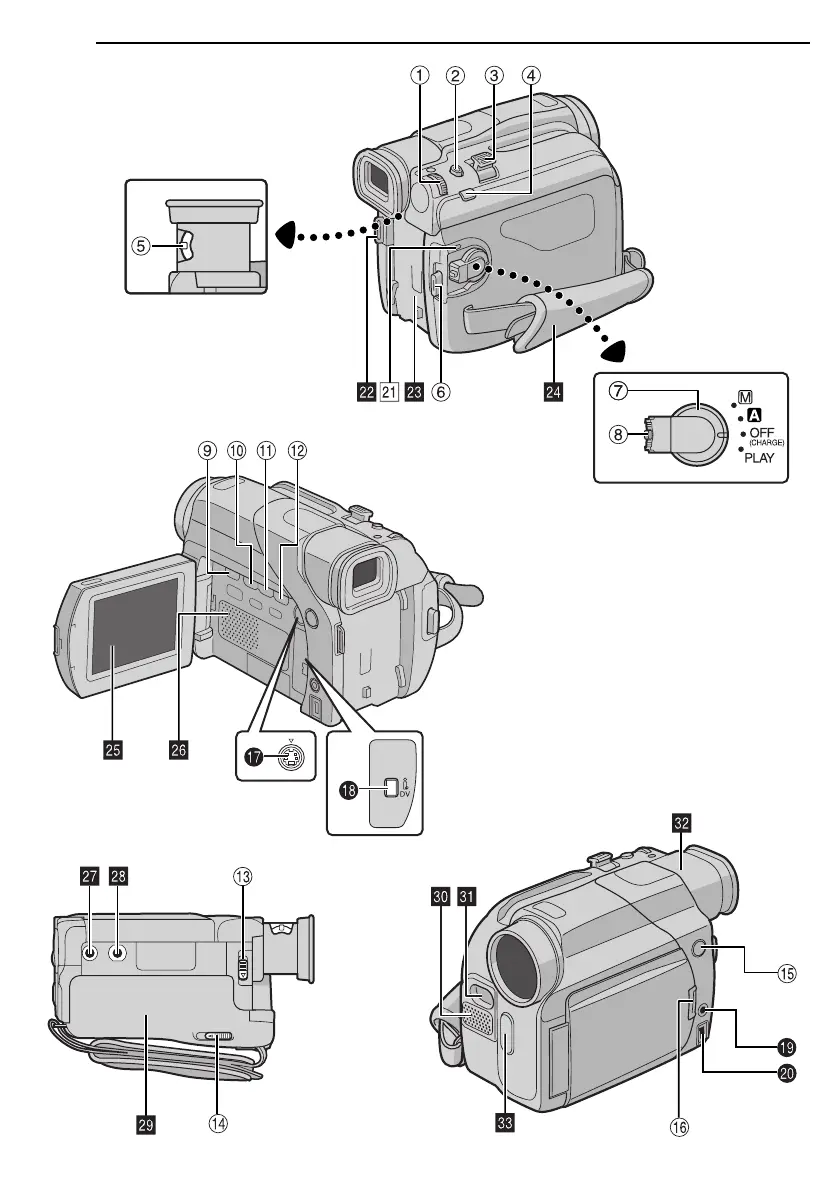 ① ② ③ ④

⑤

22 21 23 ⑥ 24

⑦ ⑧ M A OFF (CHARGE) PLAY

⑨ ⑩ ⑪ ⑫

25 26

17 18 DV

27 28 ⑬

29 ⑭

32

30 31

⑮

19

20

33 ⑯