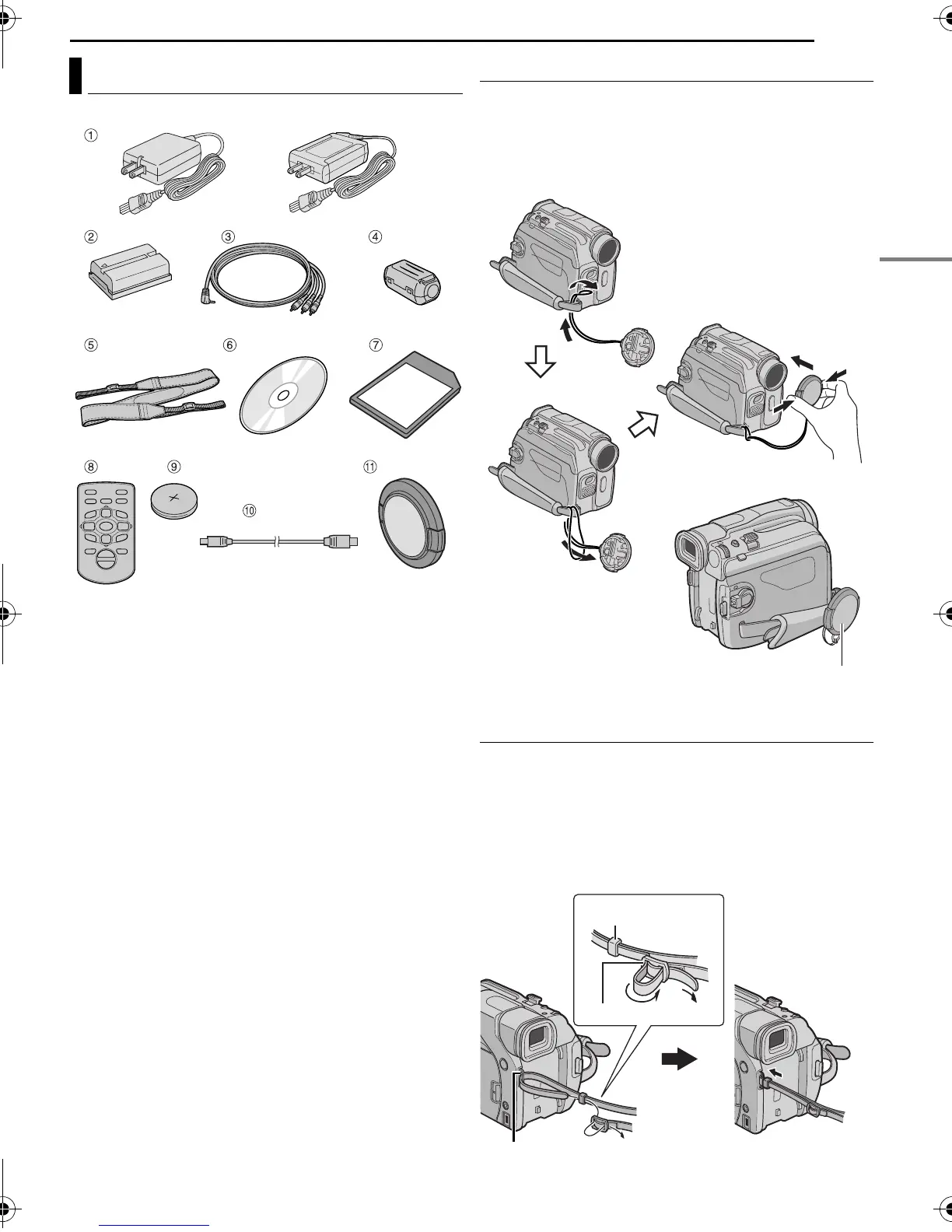 ①

②

③

④

⑤

⑥

⑦

⑧

⑨

⑩

⑪