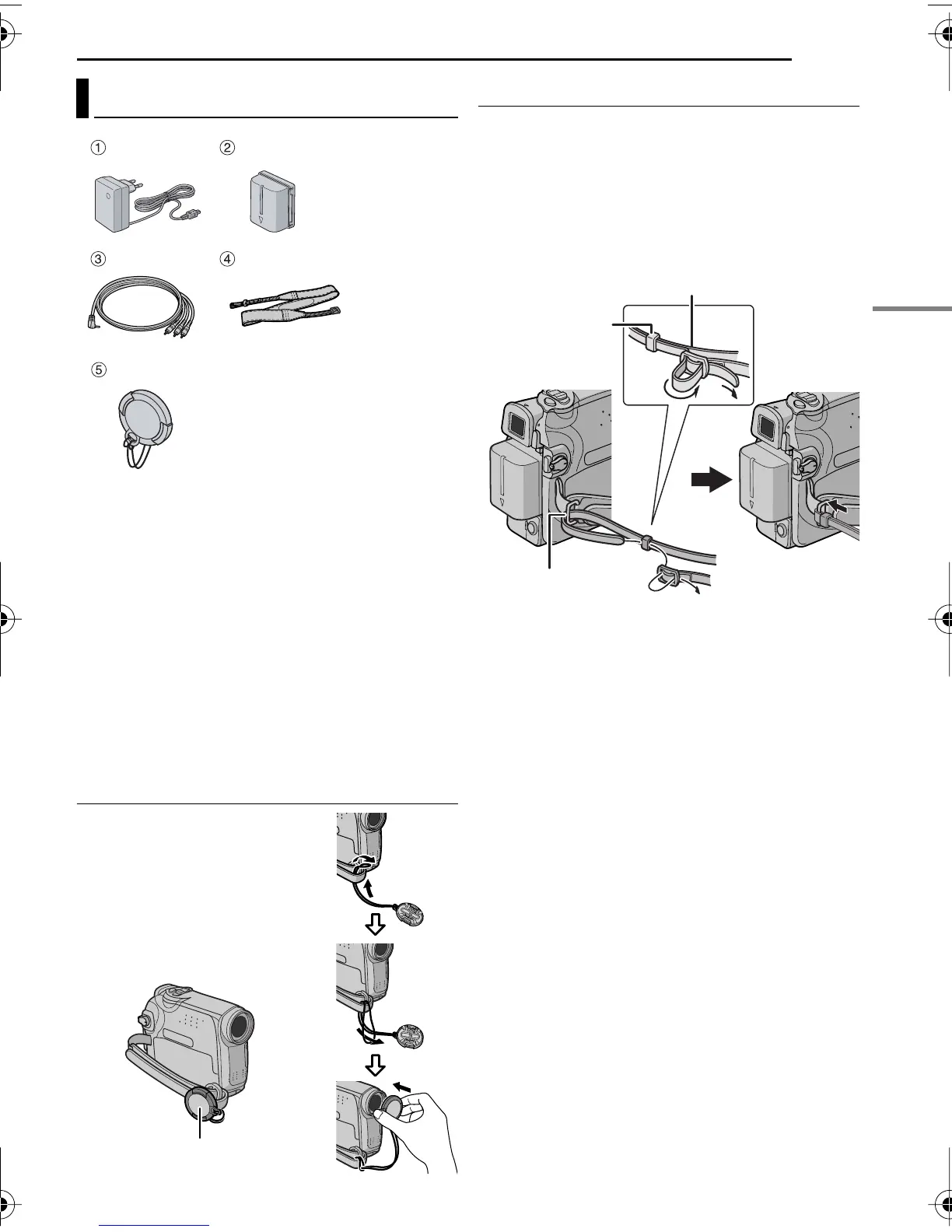 ①
②
③
④
⑤