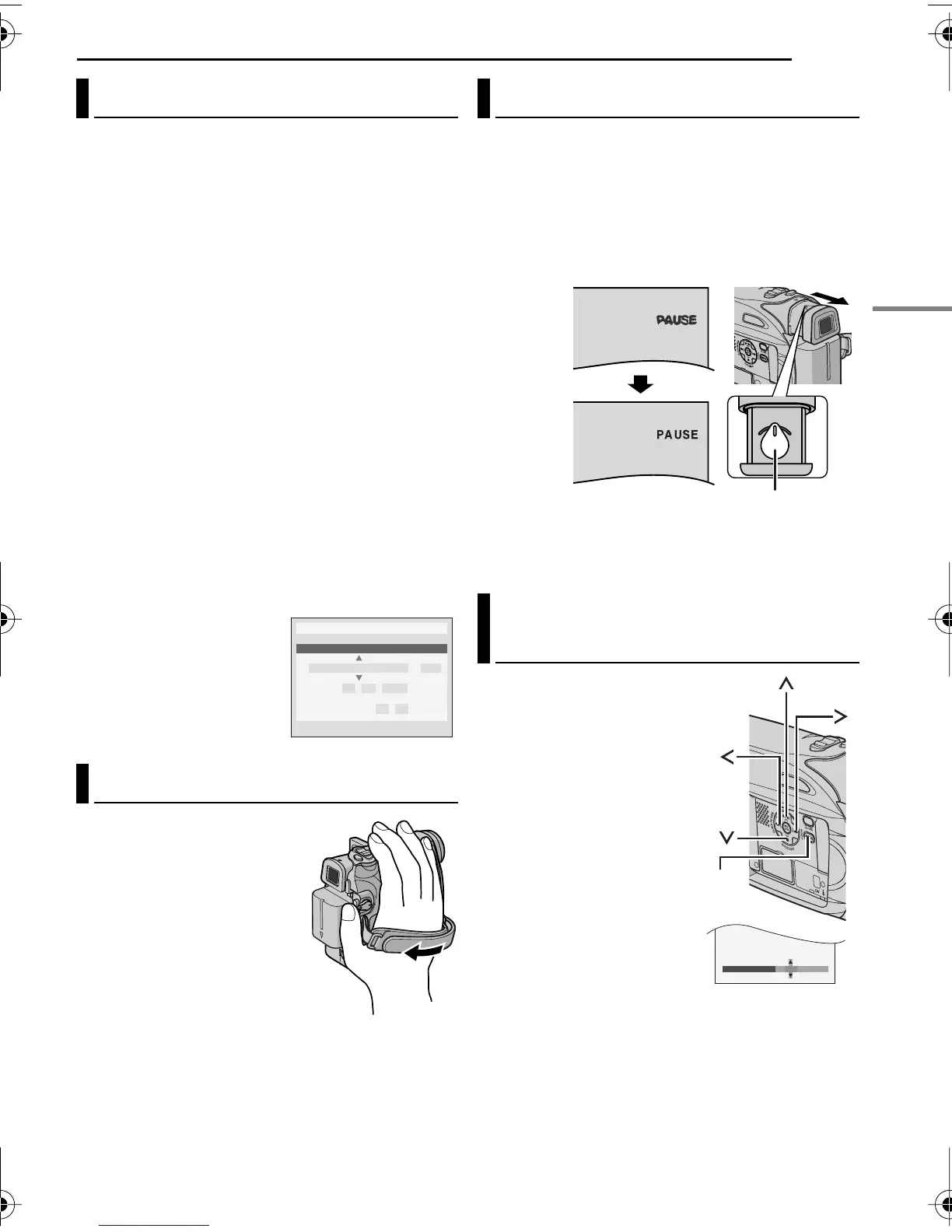 PAUSE

PAUSE