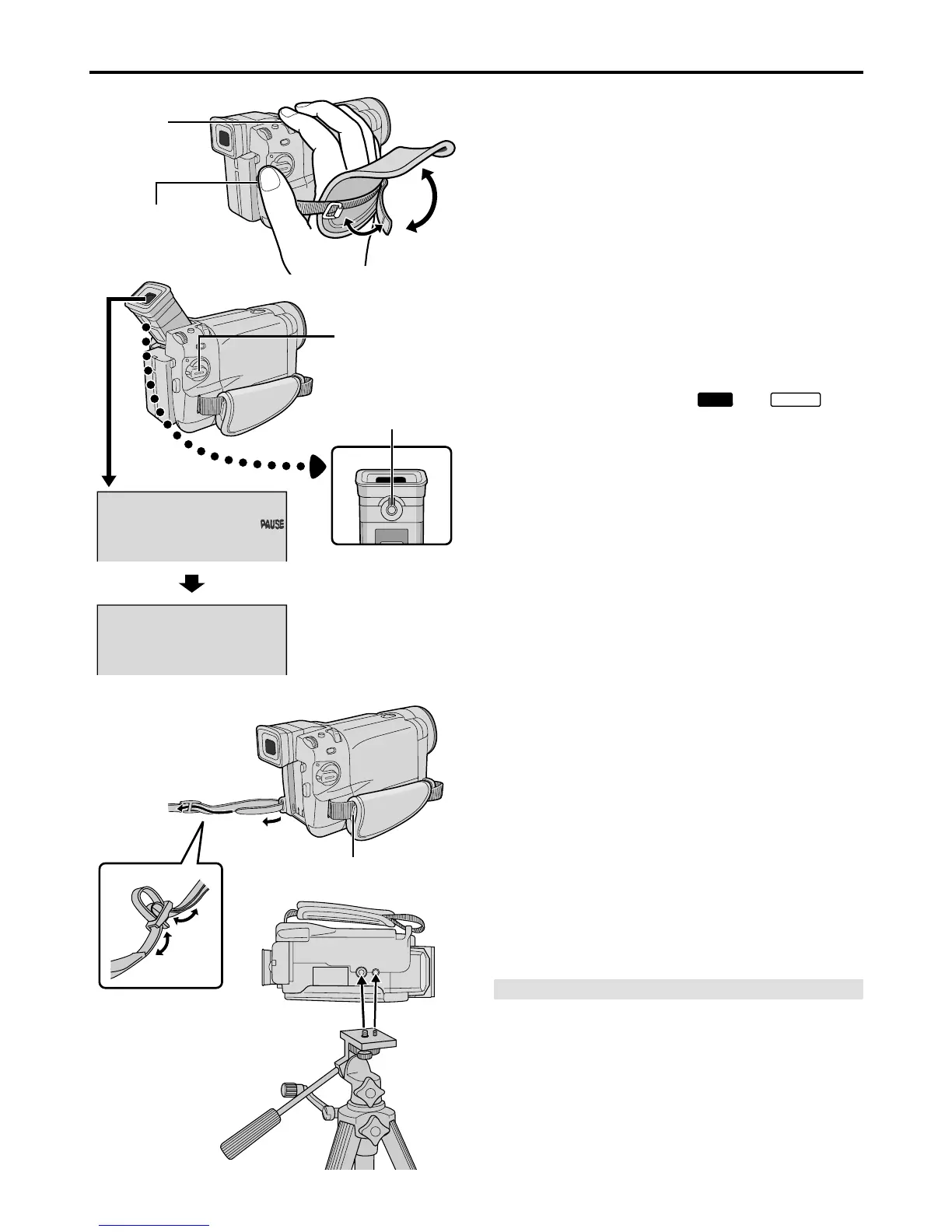 PAUSE