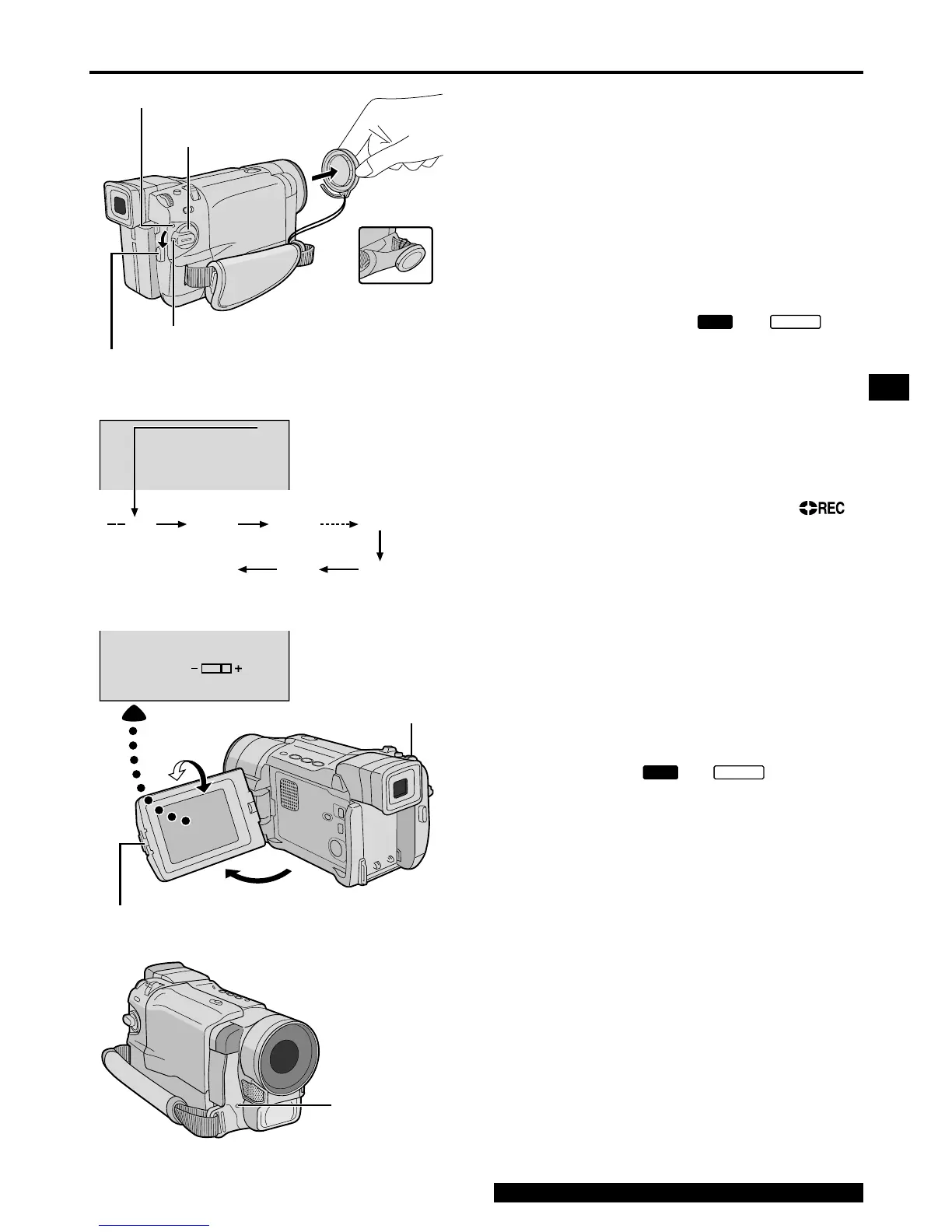 REC