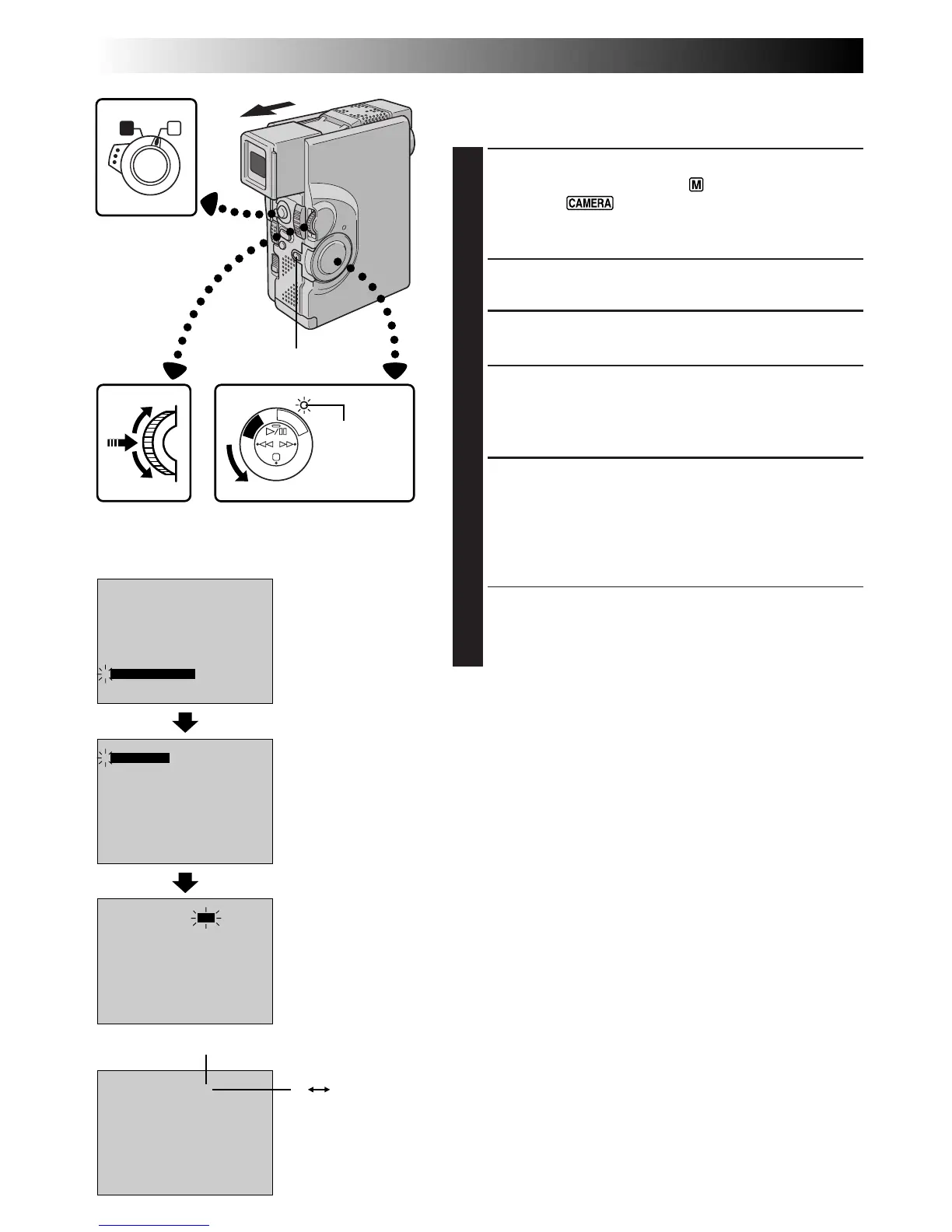 M

CAMERA