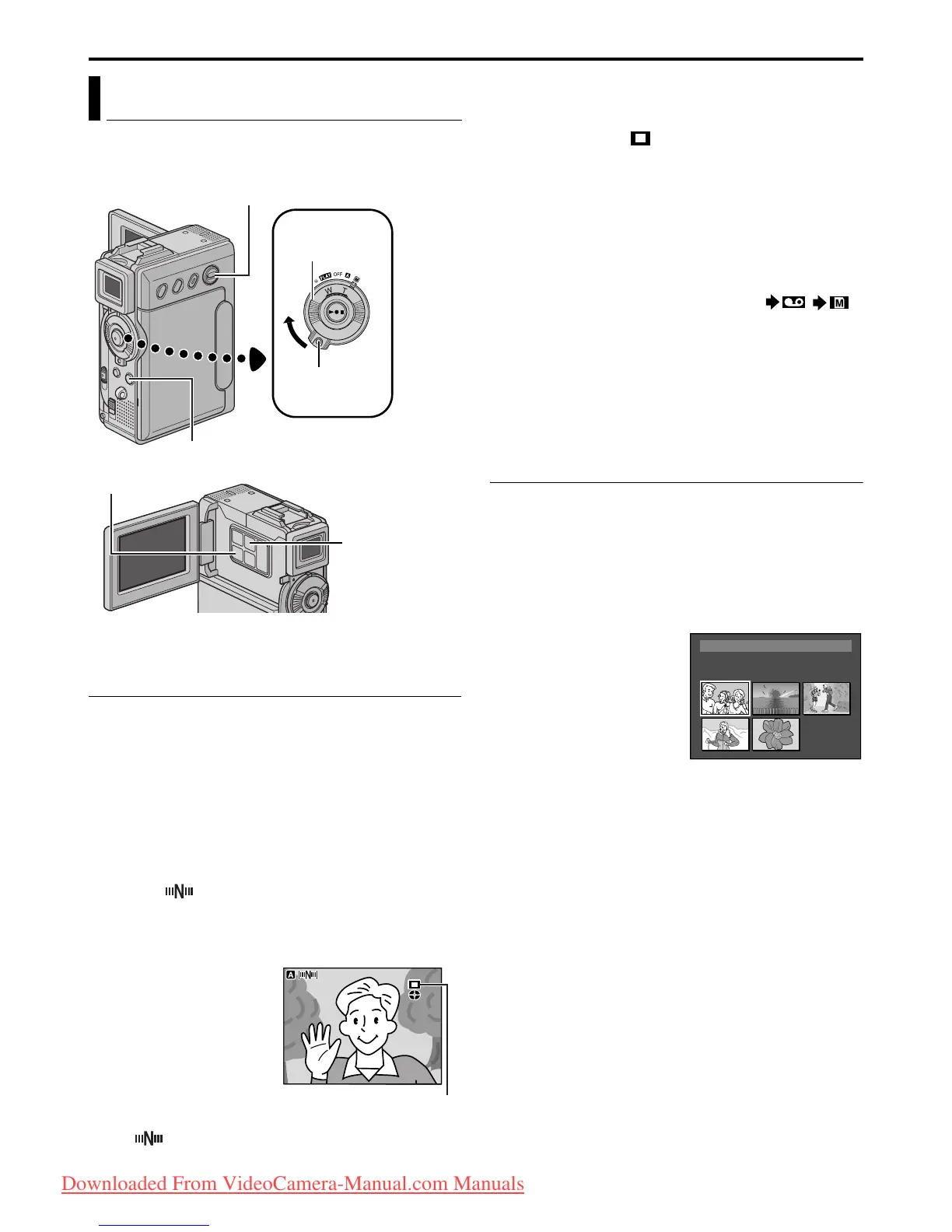 PLAY OFF A M
W T

Downloaded From VideoCamera-Manual.com Manuals