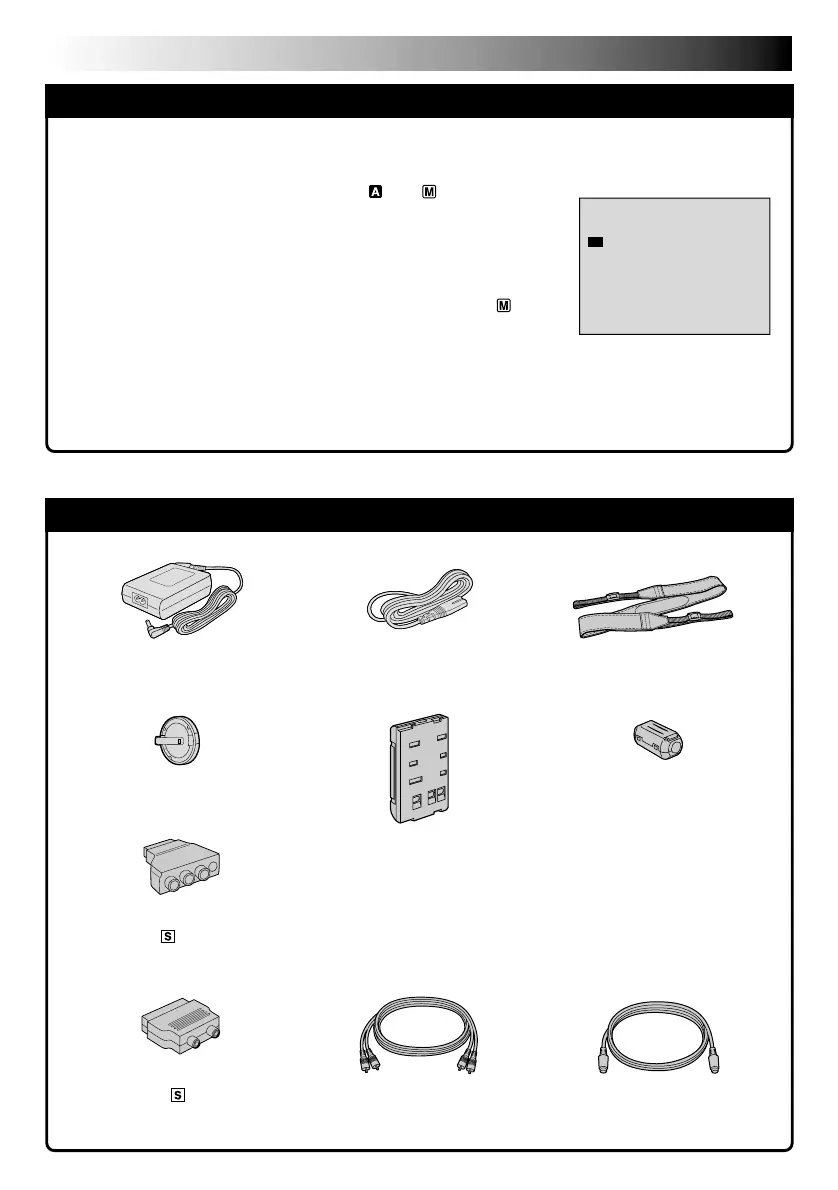 A

M

M

S

S