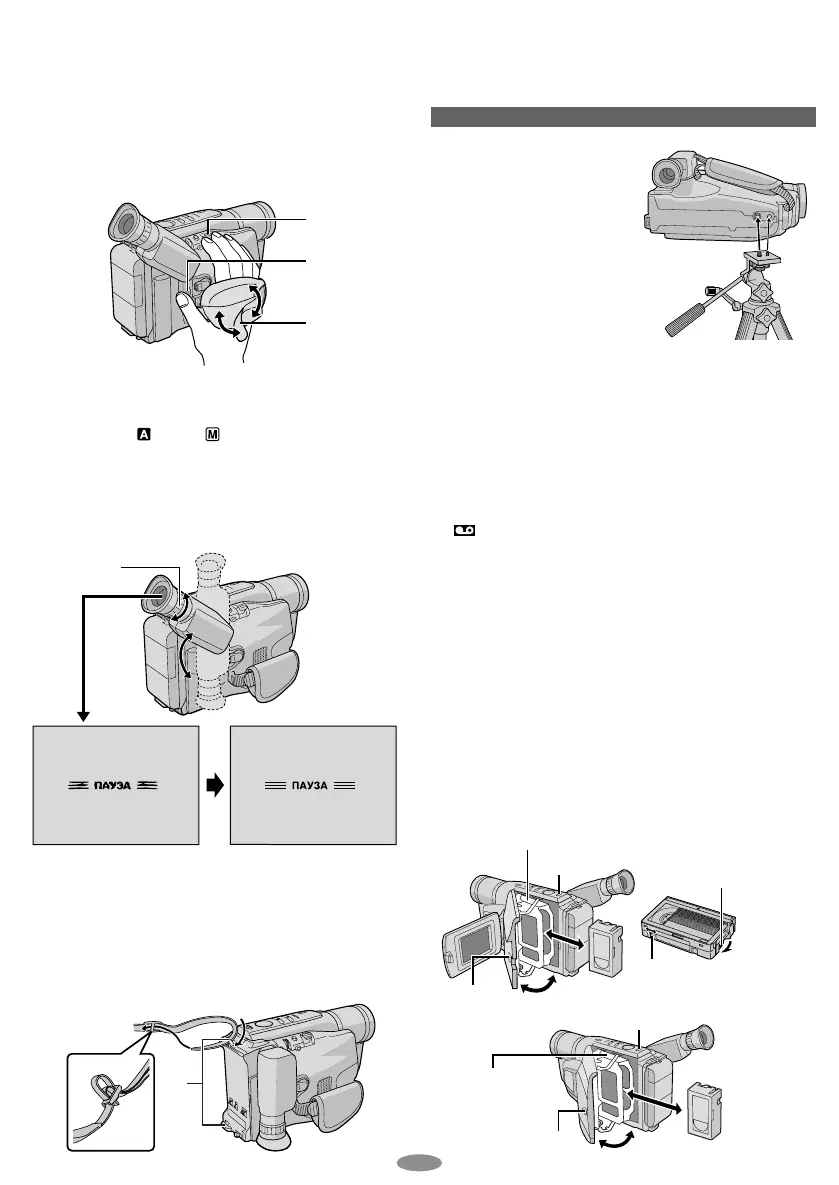 ПАУЗА

ПАУЗА