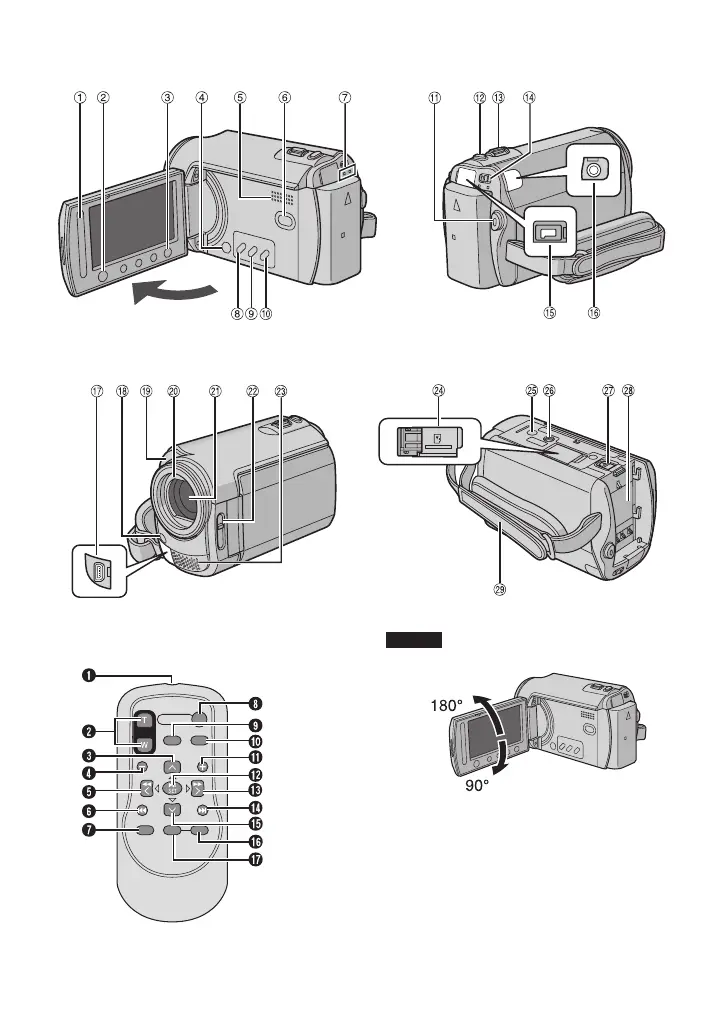 ①
②
③
④
⑤
⑥
⑦
⑧
⑨
⑩
⑪
⑫
⑬
⑭
⑮
⑯
⑰
⑱
⑲
⑳
㉑
㉒
㉓
㉔
㉕
㉖
㉗
㉘
㉙
❶
❷
❸
❹
❺
❻
❼
❽
❾
❿
⓫
⓬
⓭
⓮
⓯
⓰
⓱
T
W
180°
90°