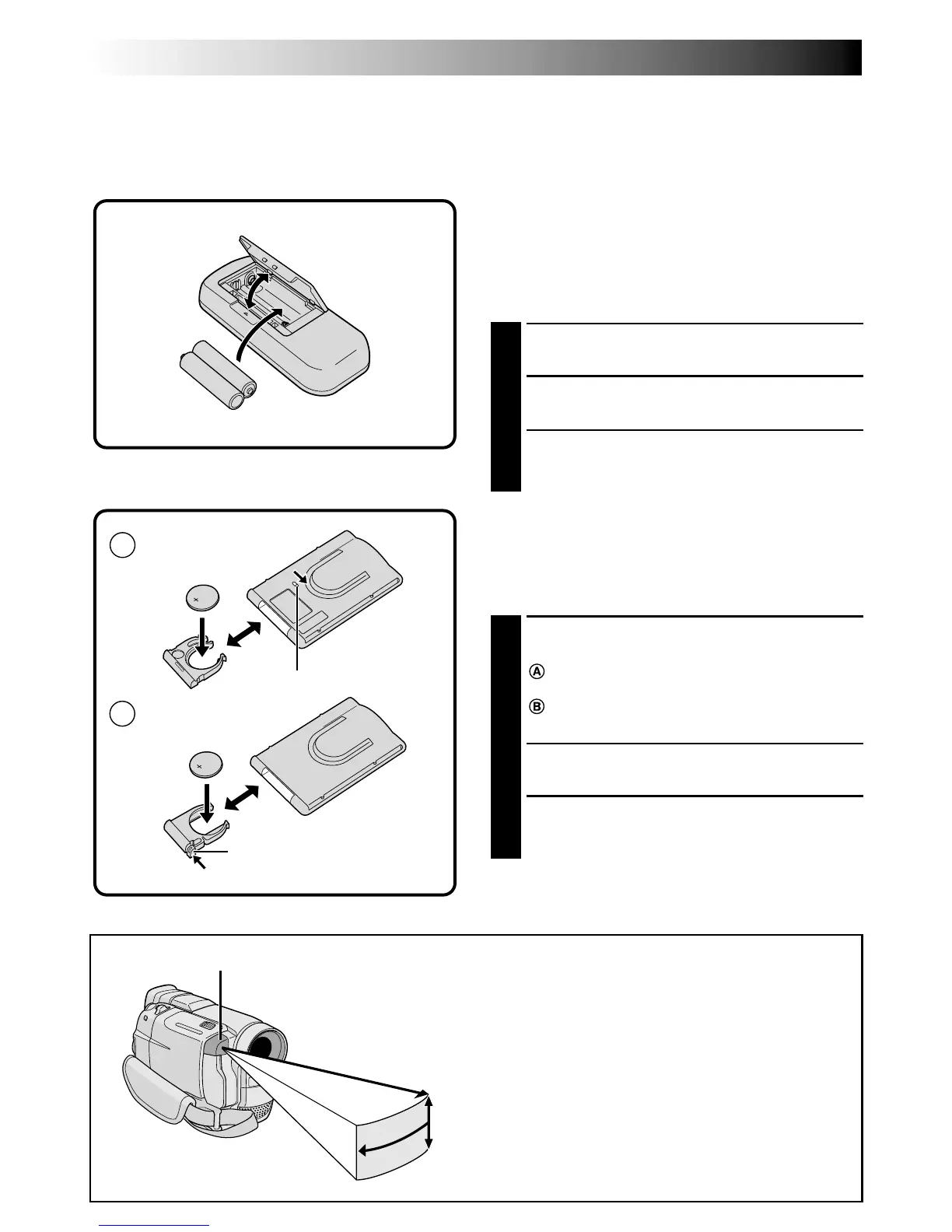 Ⓐ

Ⓑ