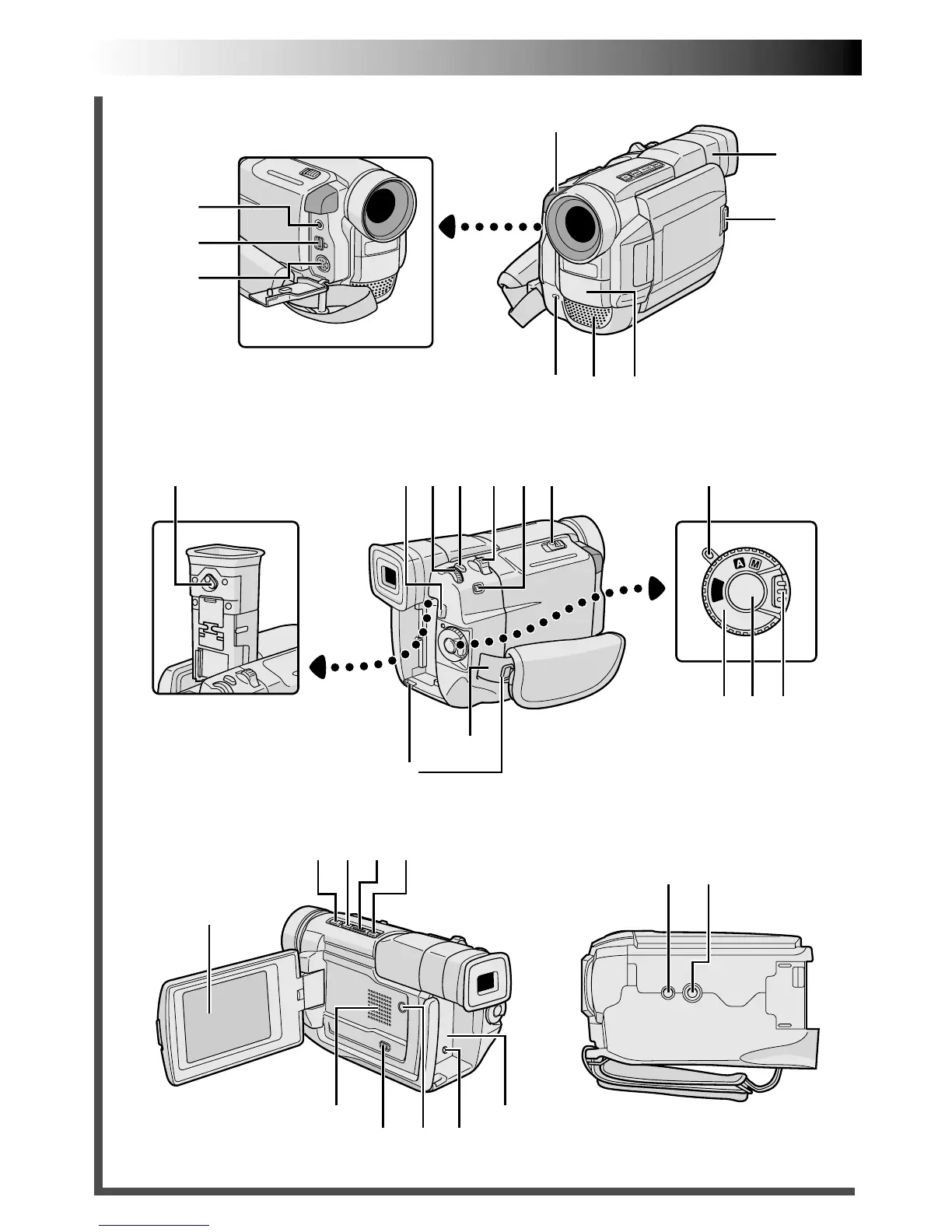 A M