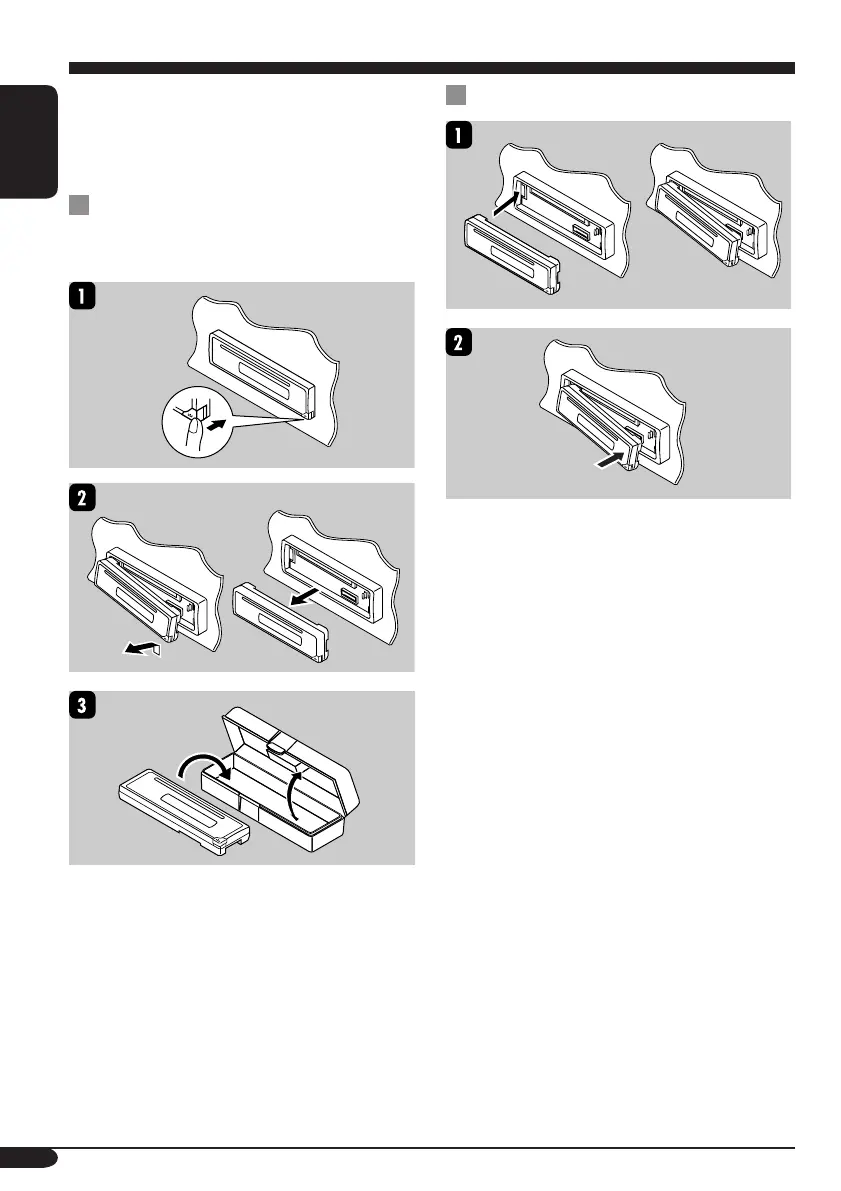 1

2

3

1

2