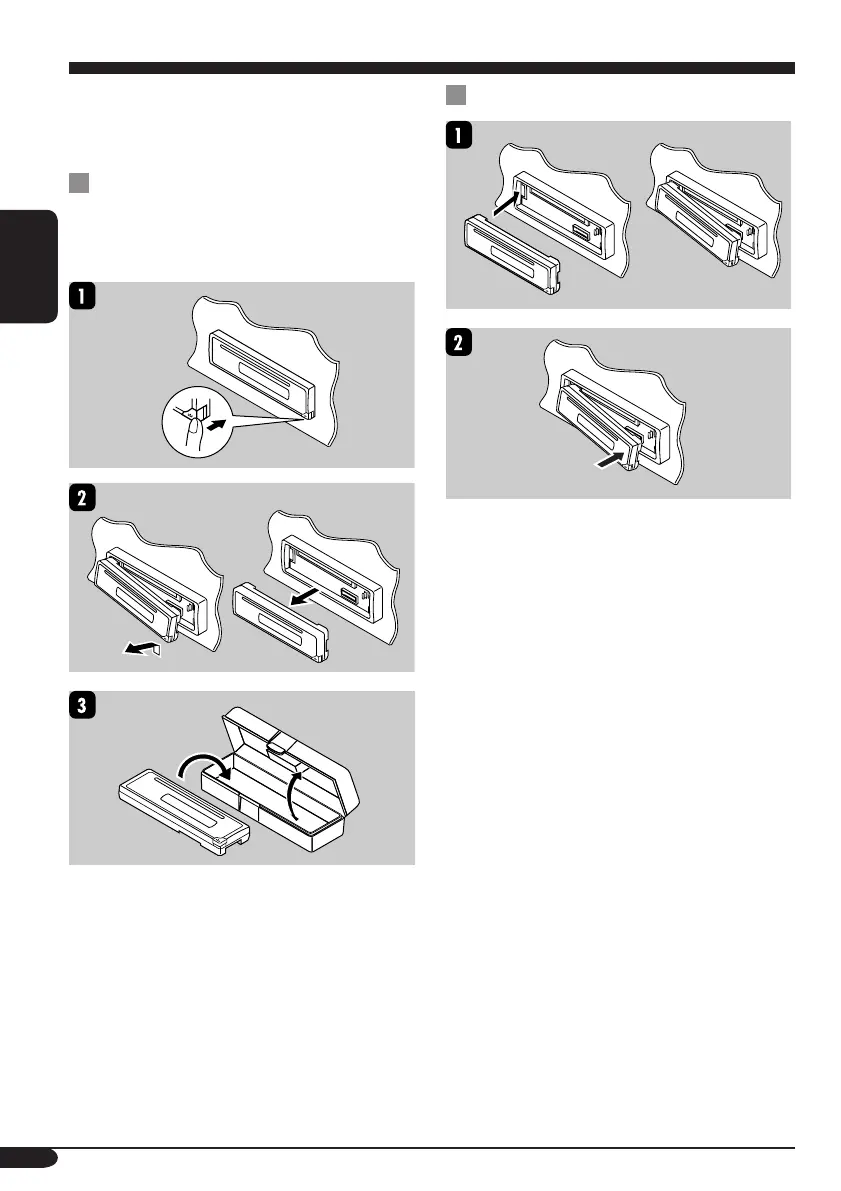 1

2

3

1

2