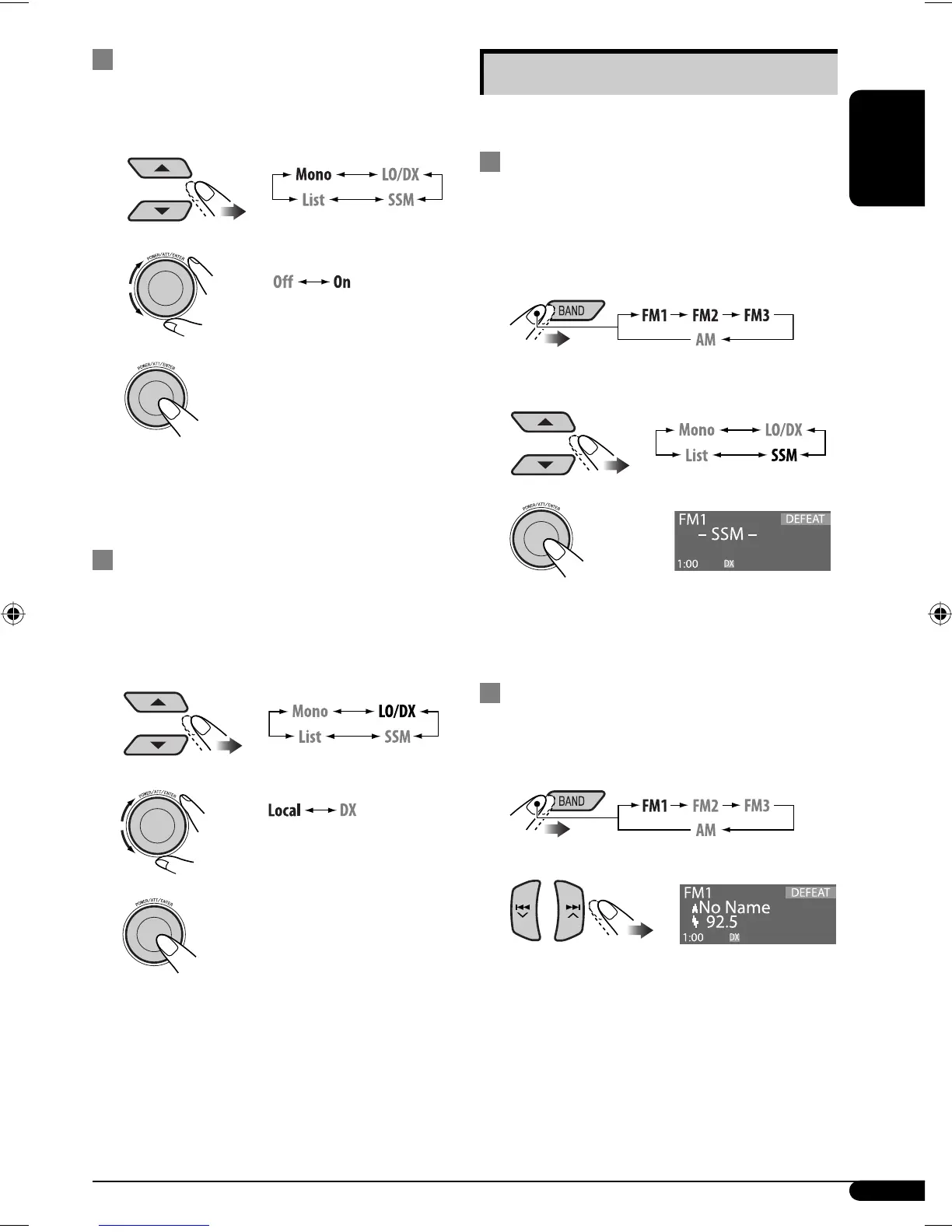 Mono LO/DX List SSM

POWER/ATT/ENTER

Off On

POWER/ATT/ENTER

Mono LO/DX List SSM

POWER/ATT/ENTER

Local DX

POWER/ATT/ENTER

BAND

FM1 FM2 FM3 AM

Mono LO/DX List SSM

POWER/ATT/ENTER

FM1 DEFEAT
– SSM –
1:00 DX

BAND

FM1 FM2 FM3 AM

FM1 DEFEAT
No Name
92.5
1:00 DX