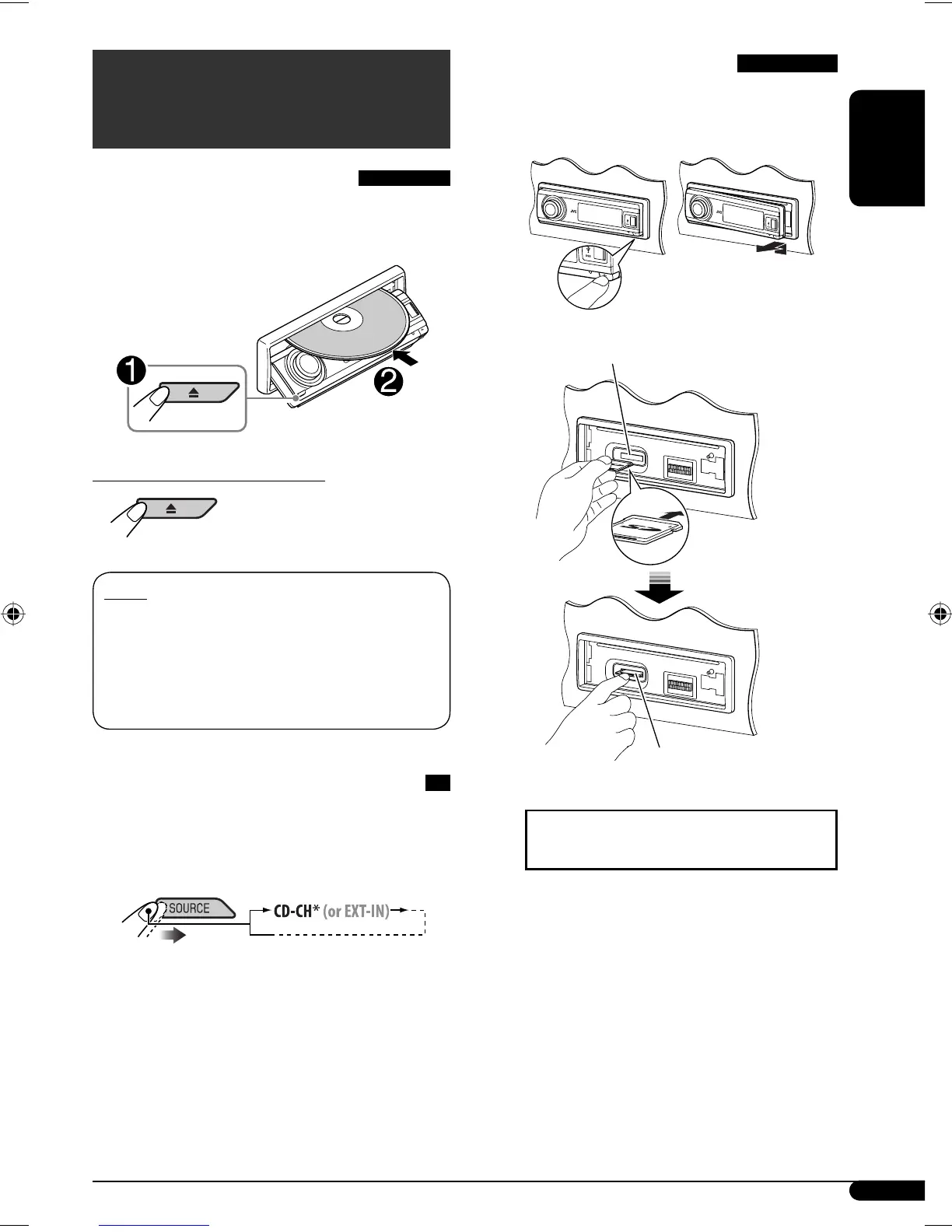 SOURCE

CD-CH* (or EXT-IN)