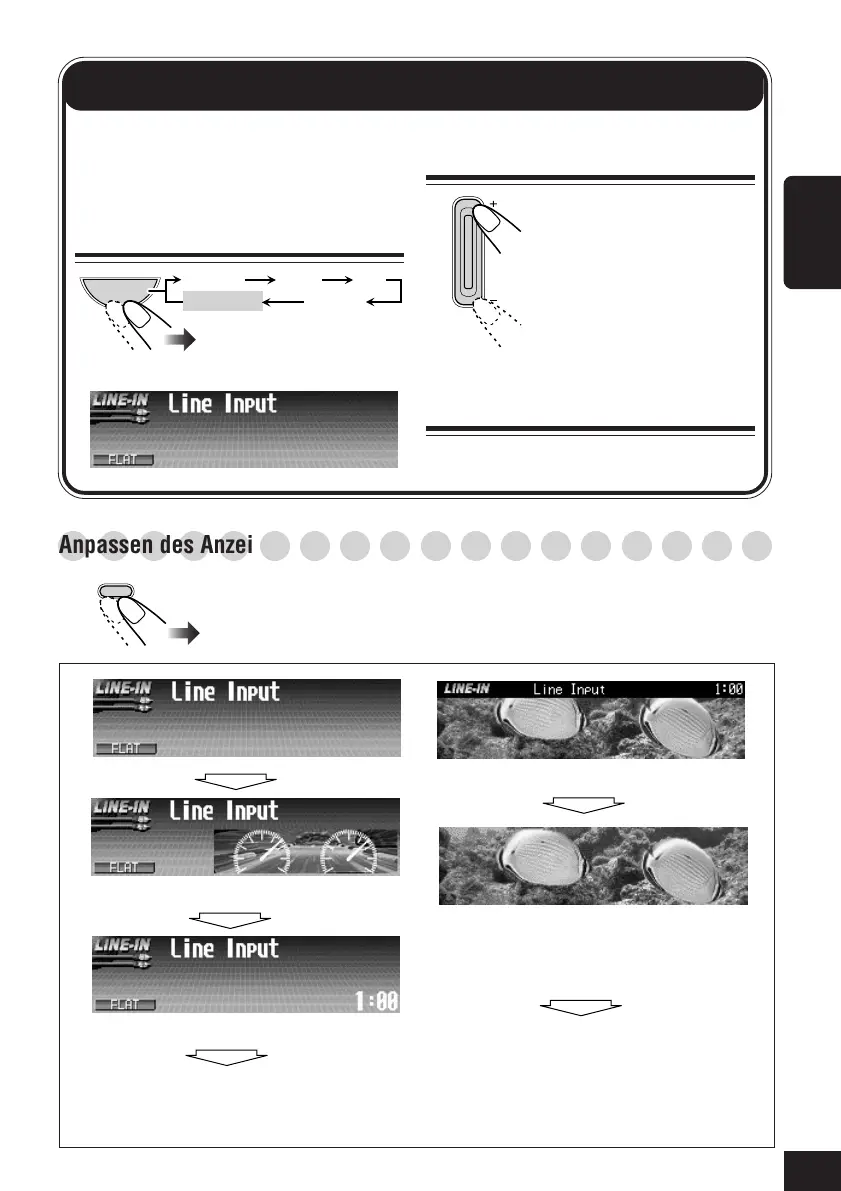 +

LINE-IN Line Input
FLAT

Anpassen des Anzei

LINE-IN Line Input
FLAT

LINE-IN Line Input
FLAT

LINE-IN Line Input
FLAT 1:00

LINE-IN Line Input 1:00