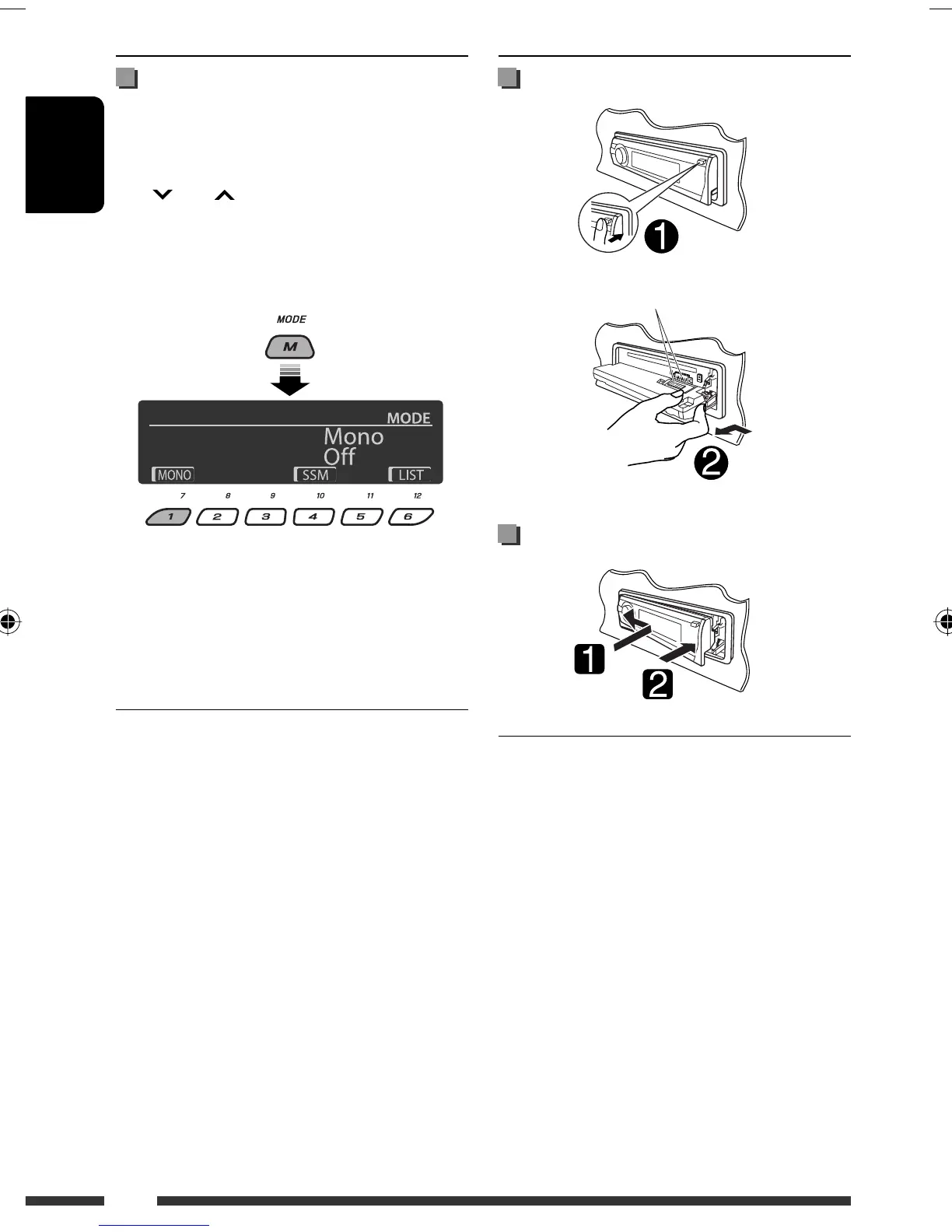 MODE

M

MODE
Mono
Off
MONO
SSM
LIST

7 8 9 10 11 12

1 2 3 4 5 6

1

2

1

2