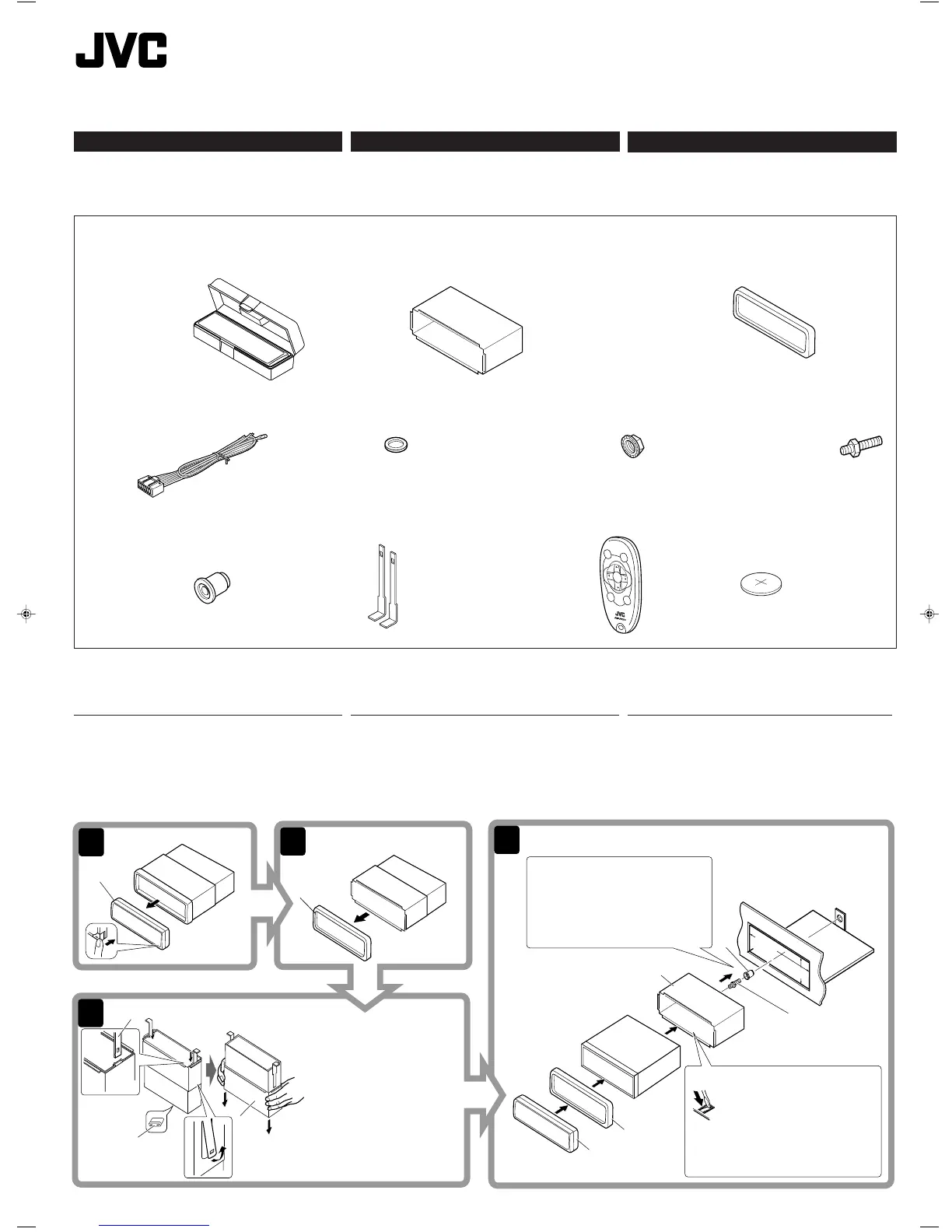 JVC