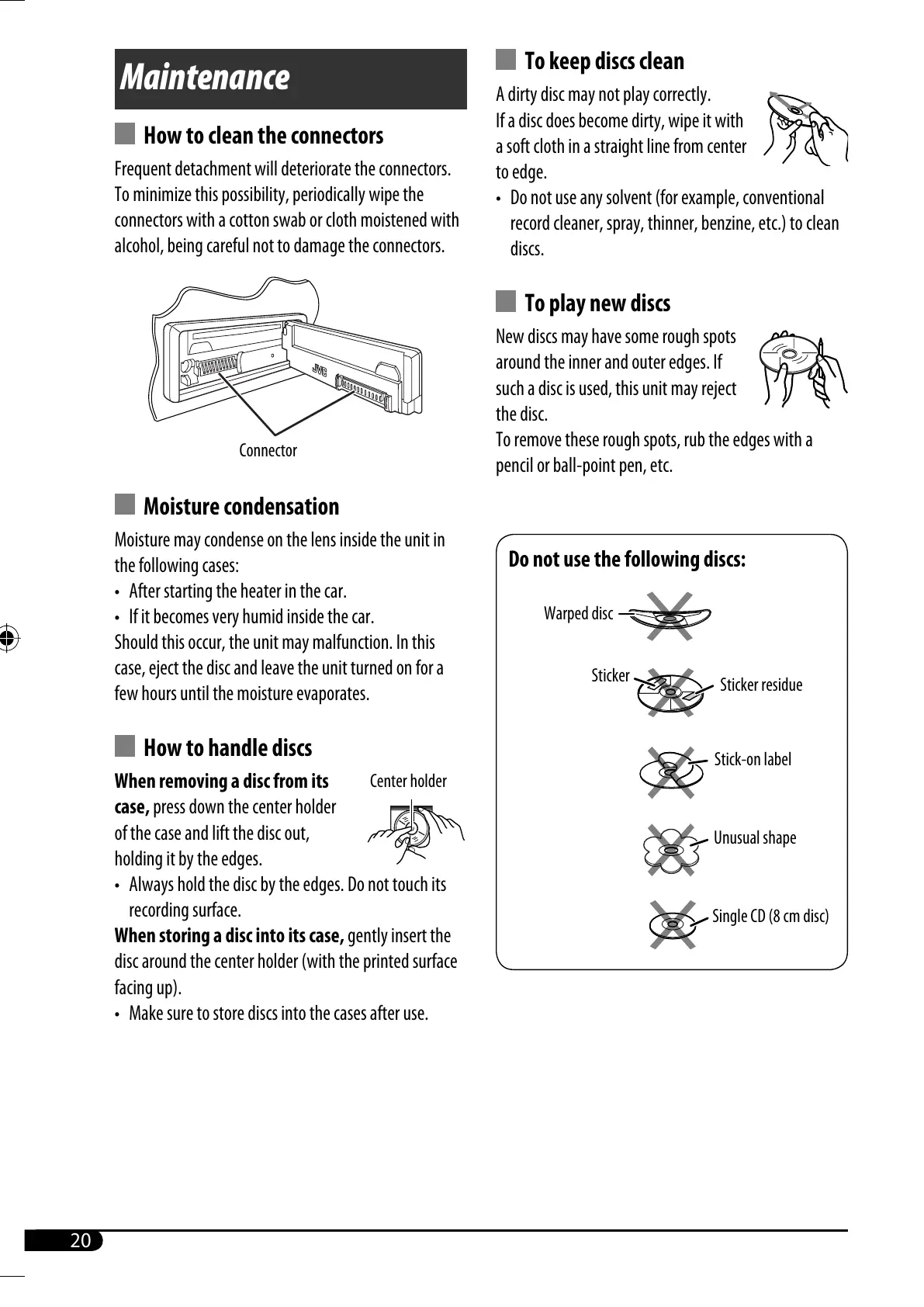 Maintenance

How to clean the connectors

Frequent detachment will deteriorate the connectors. To minimize this possibility, periodically wipe the connectors with a cotton swab or cloth moistened with alcohol, being careful not to damage the connectors.

JVC

Connector

Moisture condensation

Moisture may condense on the lens inside the unit in the following cases:

• After starting the heater in the car.
• If it becomes very humid inside the car.

Should this occur, the unit may malfunction. In this case, eject the disc and leave the unit turned on for a few hours until the moisture evaporates.

How to handle discs

When removing a disc from its case, press down the center holder of the case and lift the disc out, holding it by the edges.

Center holder

• Always hold the disc by the edges. Do not touch its recording surface.

When storing a disc into its case, gently insert the disc around the center holder (with the printed surface facing up).

• Make sure to store discs into the cases after use.

To keep discs clean

A dirty disc may not play correctly.
If a disc does become dirty, wipe it with a soft cloth in a straight line from center to edge.

• Do not use any solvent (for example, conventional record cleaner, spray, thinner, benzine, etc.) to clean discs.

To play new discs

New discs may have some rough spots around the inner and outer edges. If such a disc is used, this unit may reject the disc.
To remove these rough spots, rub the edges with a pencil or ball-point pen, etc.

Do not use the following discs:

Warped disc

Sticker

Sticker residue

Stick-on label

Unusual shape

Single CD (8 cm disc)

20