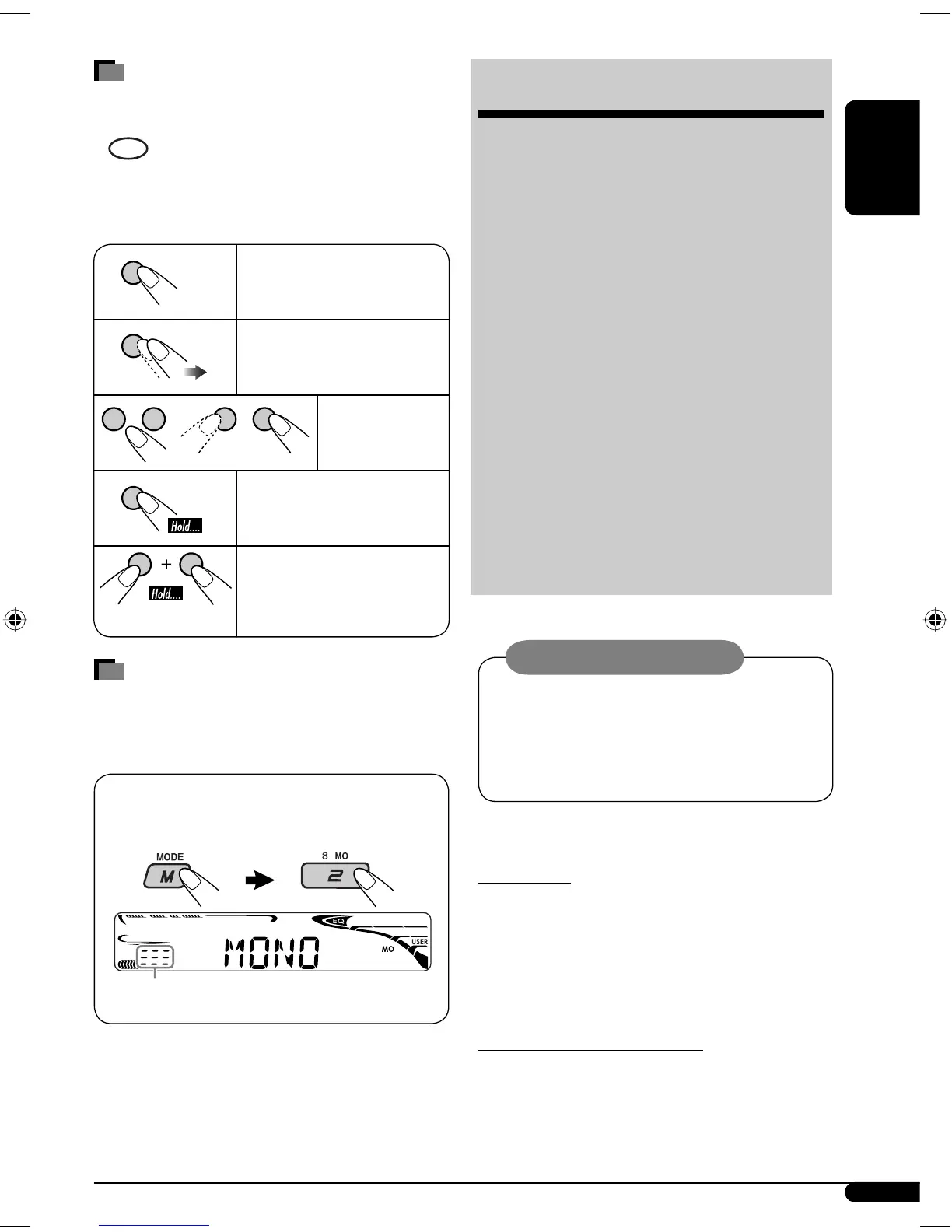 Hold....

Hold....

MODE

M

8 MO

2

EQ

MONO

MO

USER