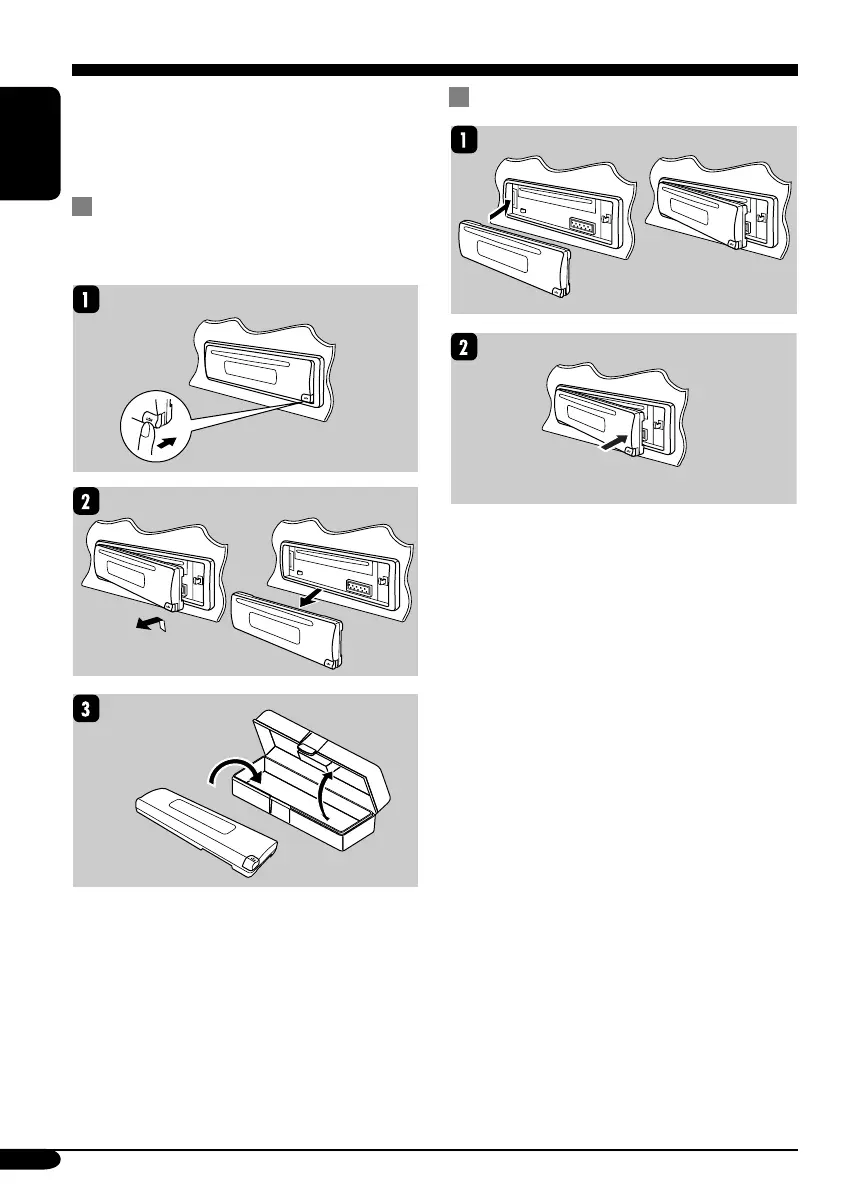 1

2

3

1

2