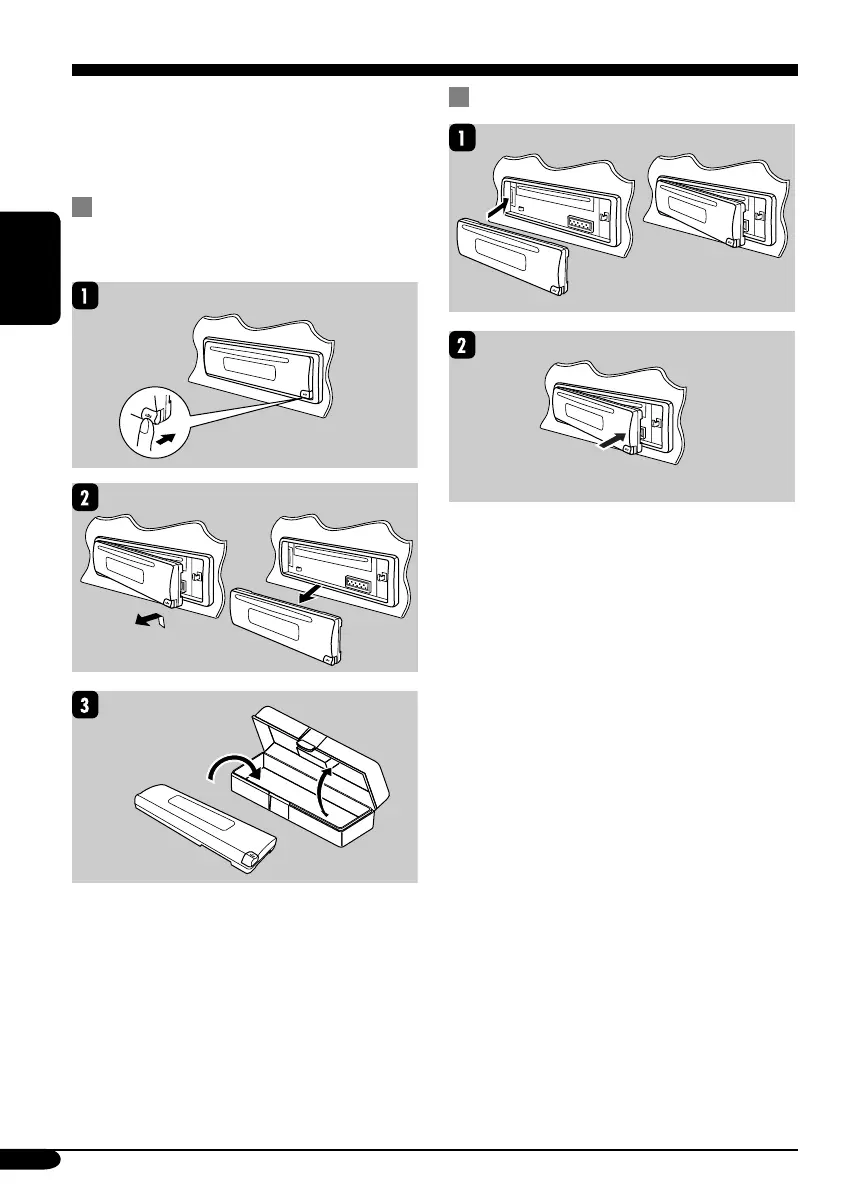 1

2

3

1

2