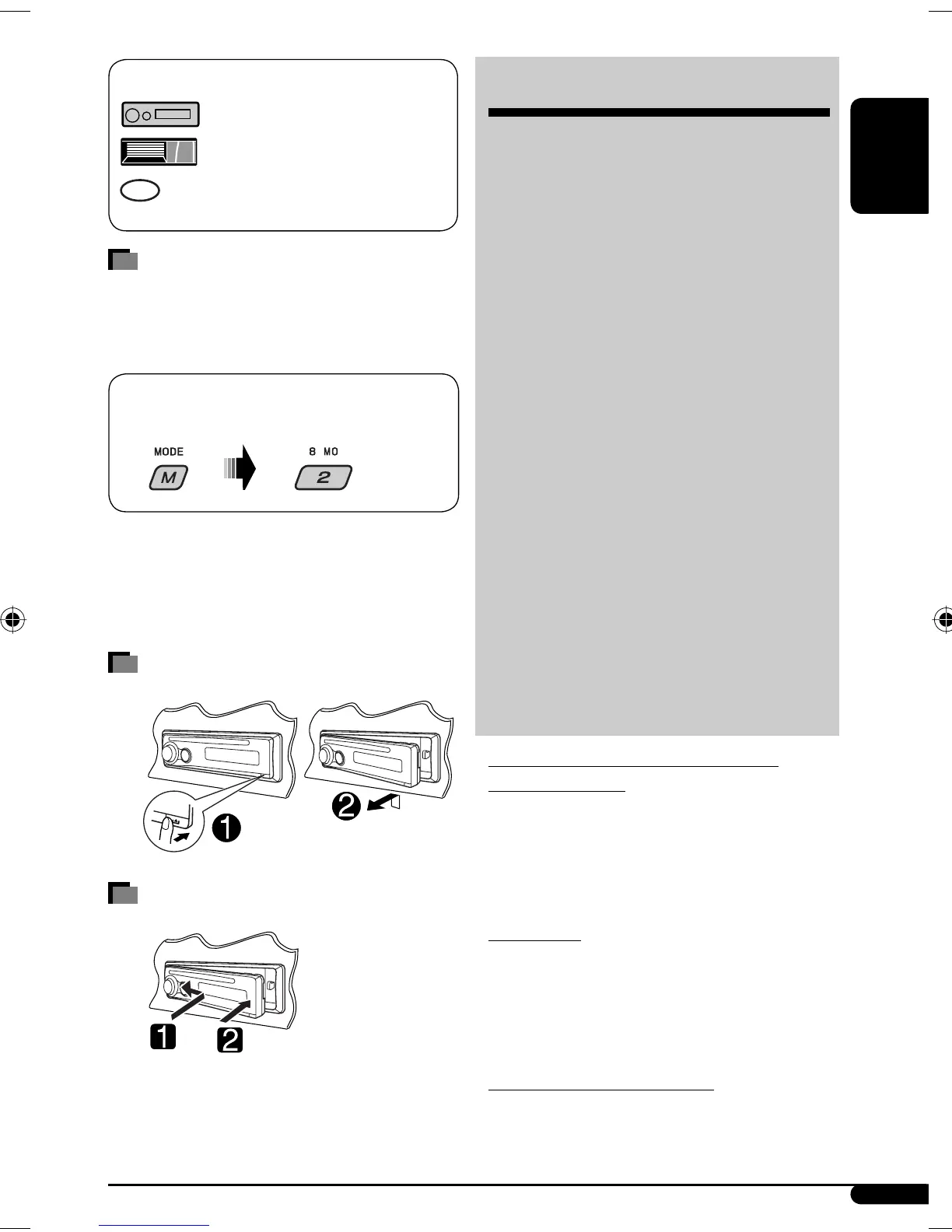 MODE

M

8 MO

2

1

2

1

2