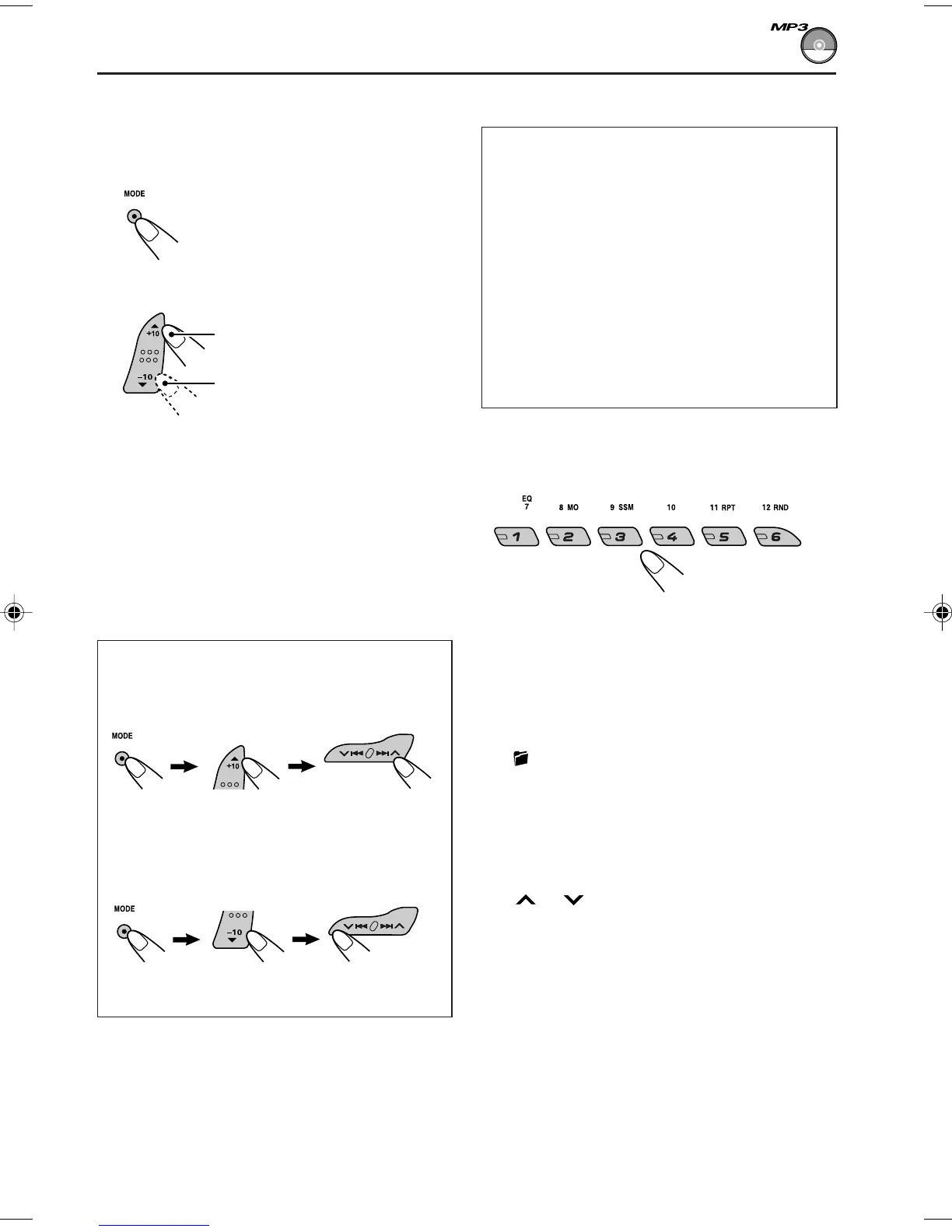 MP3

MODE

+10

–10

MODE

+10

MODE

–10

EQ
7

8 MO

9 SSM

10

11 RPT

12 RND

1

2

3

4

5

6