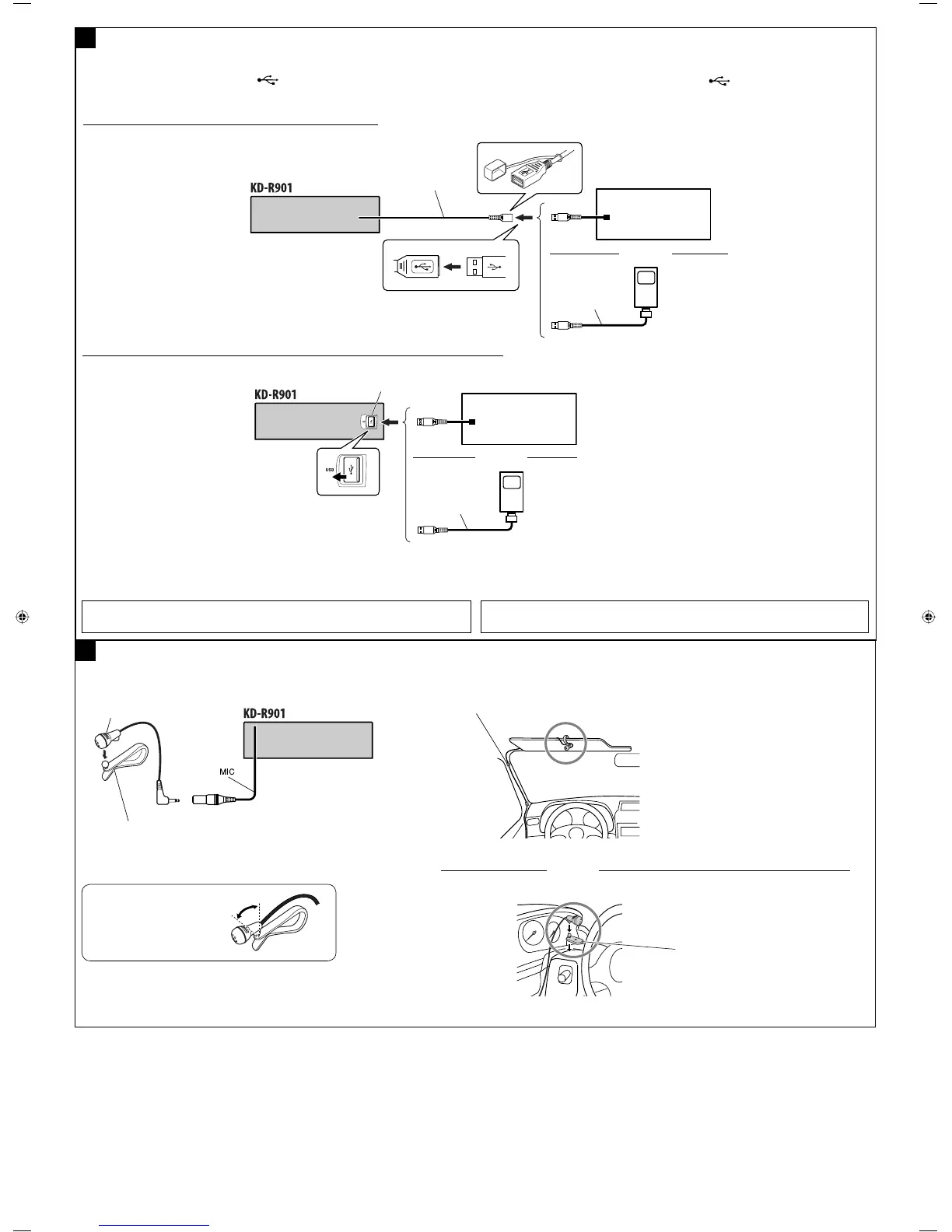 KD-R901

KD-R901

USB

KD-R901

MIC