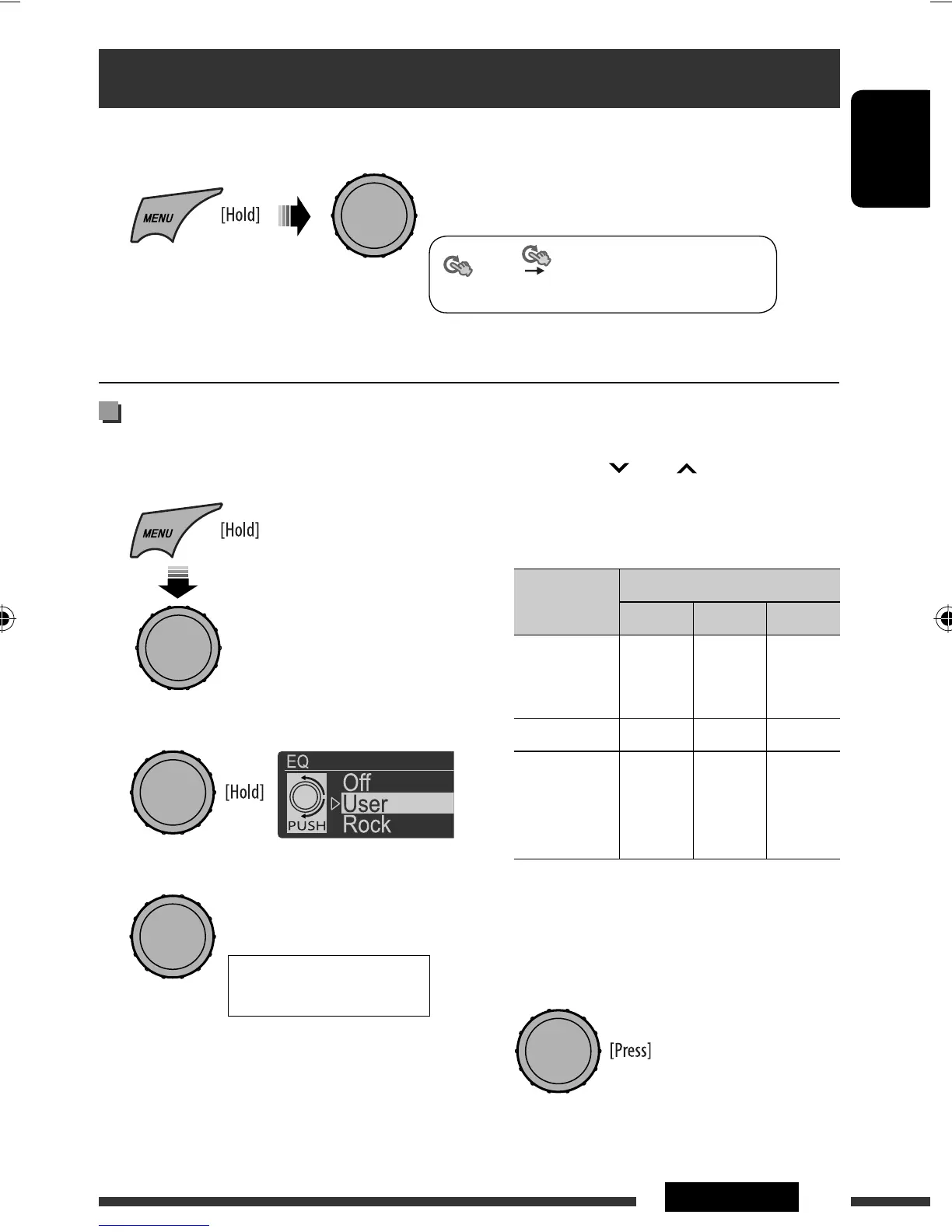 MENU

[Hold]

MENU

[Hold]

[Hold]

EQ

PUSH

Off

User

Rock

[Press]