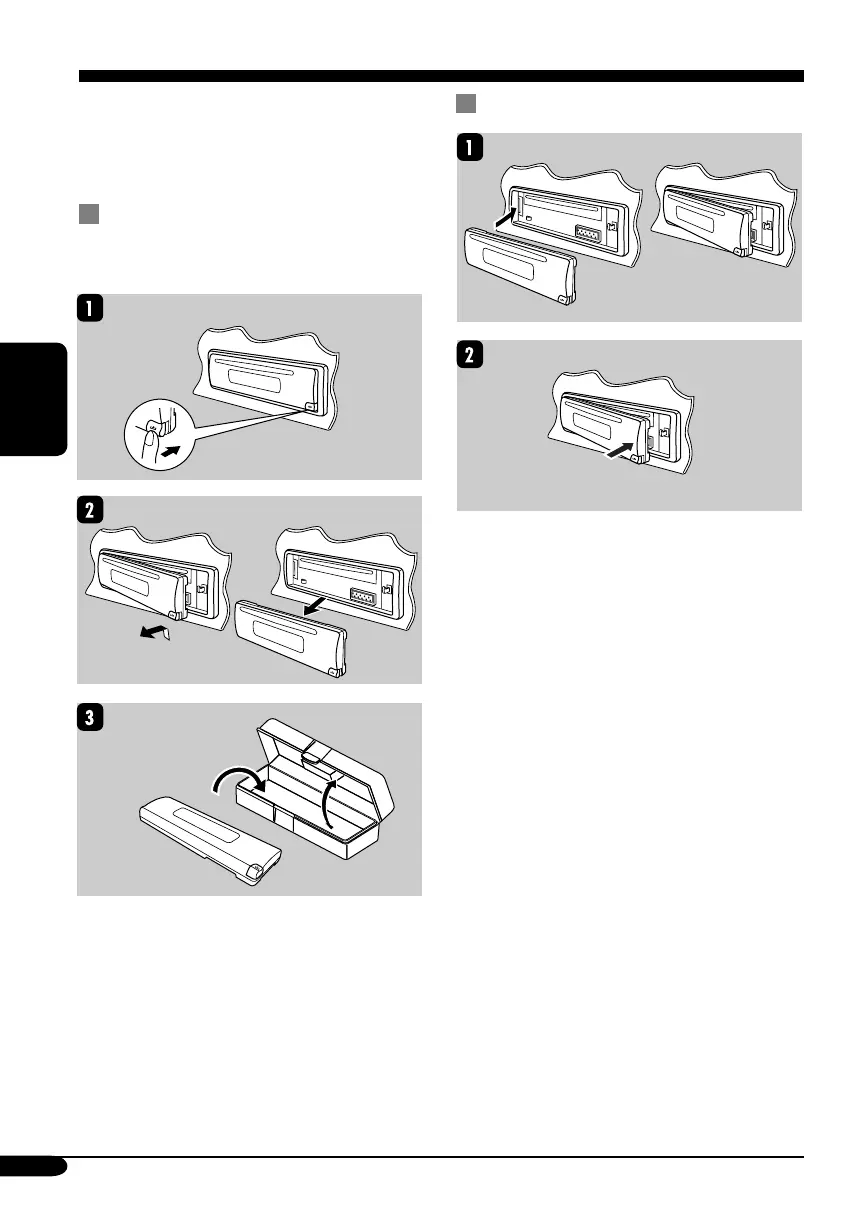 1

2

3

1

2