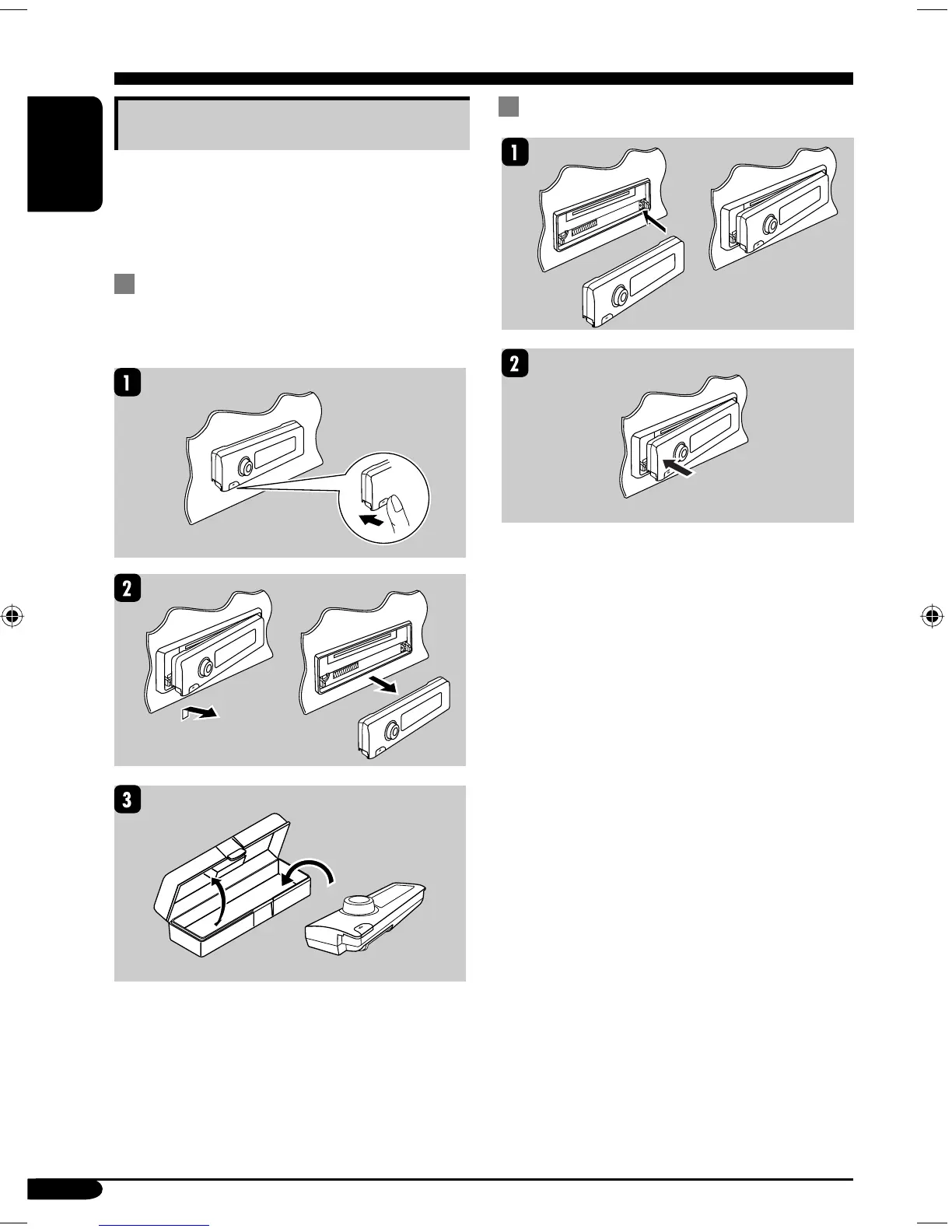 1

2

3

1

2