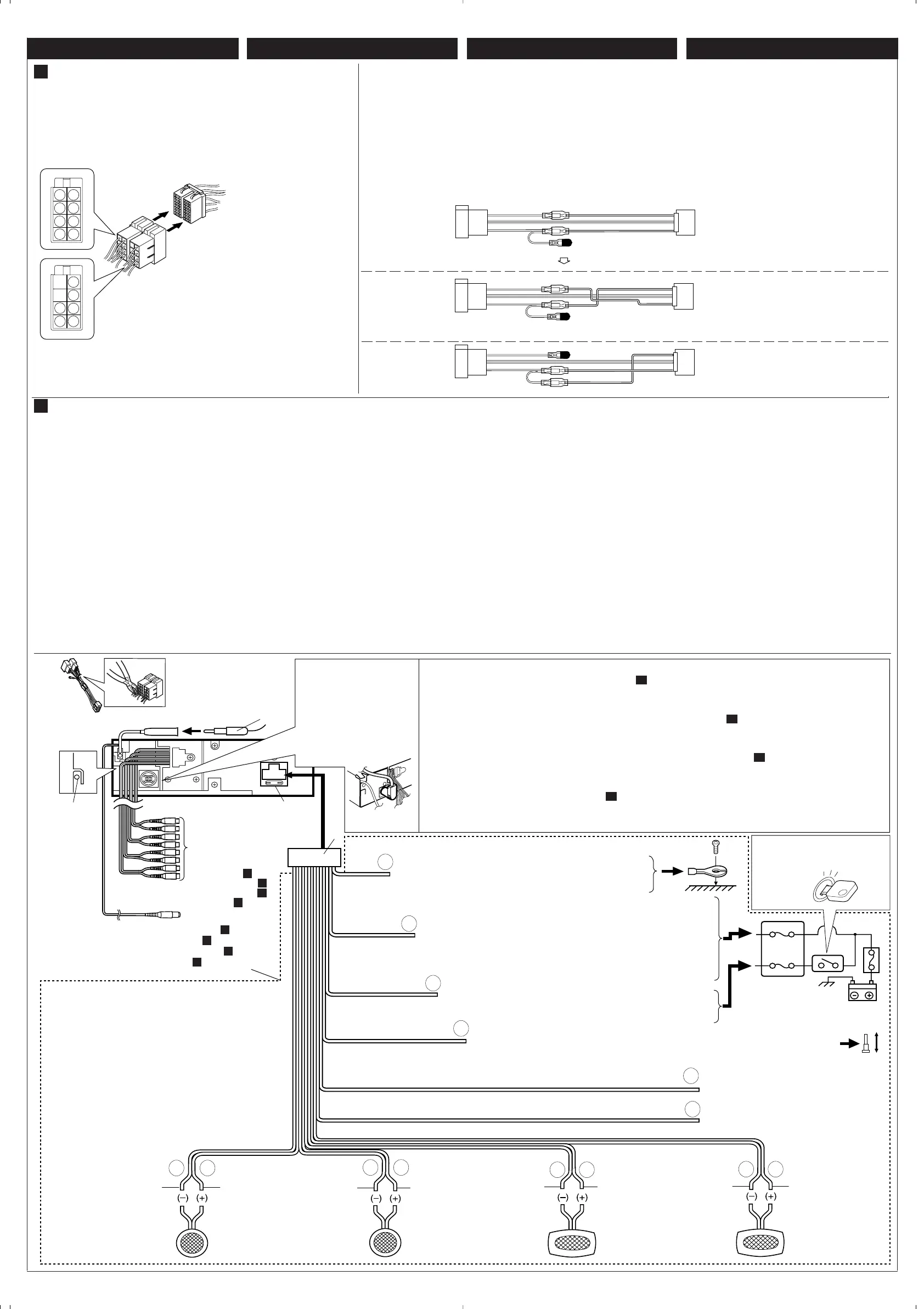 (–) (+)

(–) (+)

(–) (+)

(–) (+)