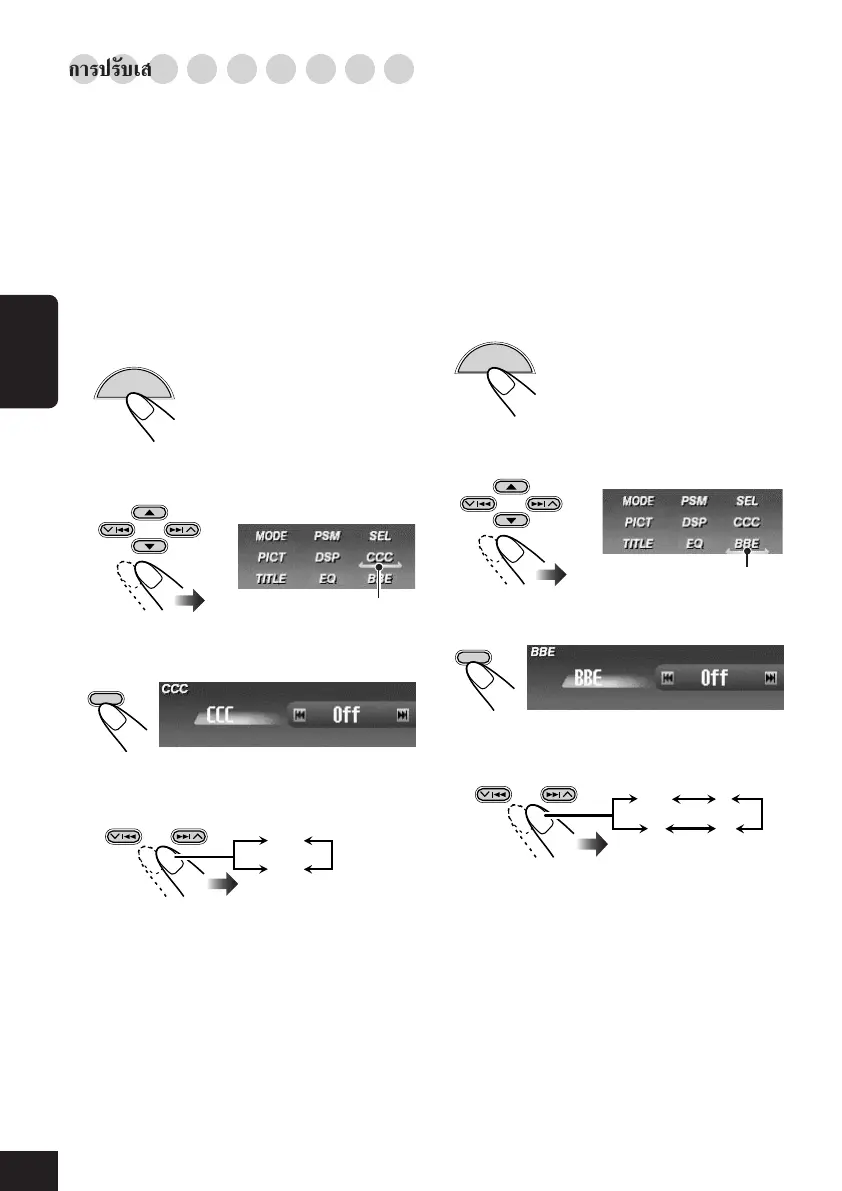 การปรับเส

MODE PSM SEL
PICT DSP CCC
TITLE EQ BBE

CCC
CCC Off

MODE PSM SEL
PICT DSP CCC
TITLE EQ BBE

BBE
BBE Off