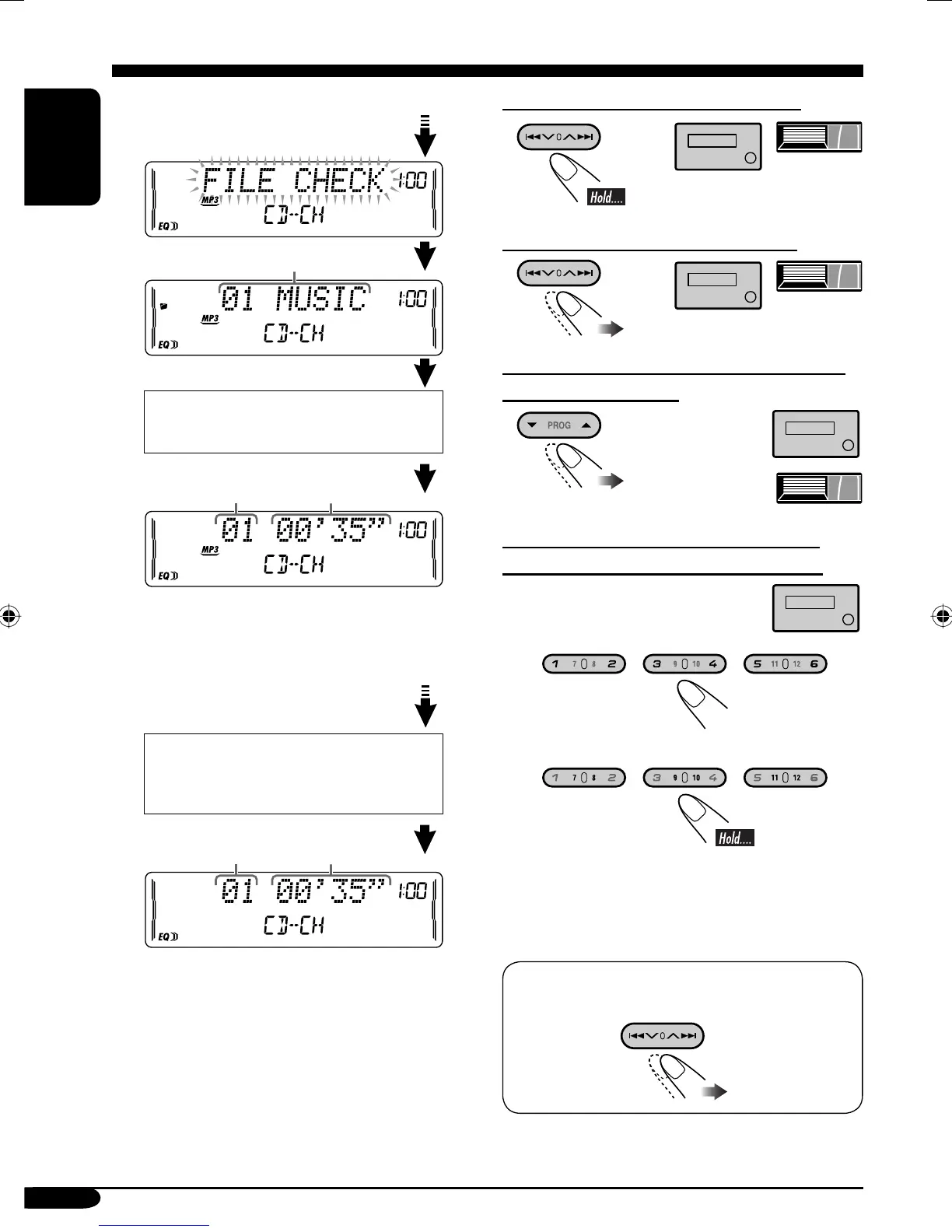 FILE CHECK 1:00
MP3
CD-CH
EQ

01 MUSIC 1:00
MP3
CD-CH
EQ

01 00'35" 1:00
MP3
CD-CH
EQ

01 00'35" 1:00
CD-CH
EQ

Hold....

PROG

1 7 8 2
3 9 10 4
5 11 12 6

1 7 8 2
3 9 10 4
5 11 12 6

Hold....