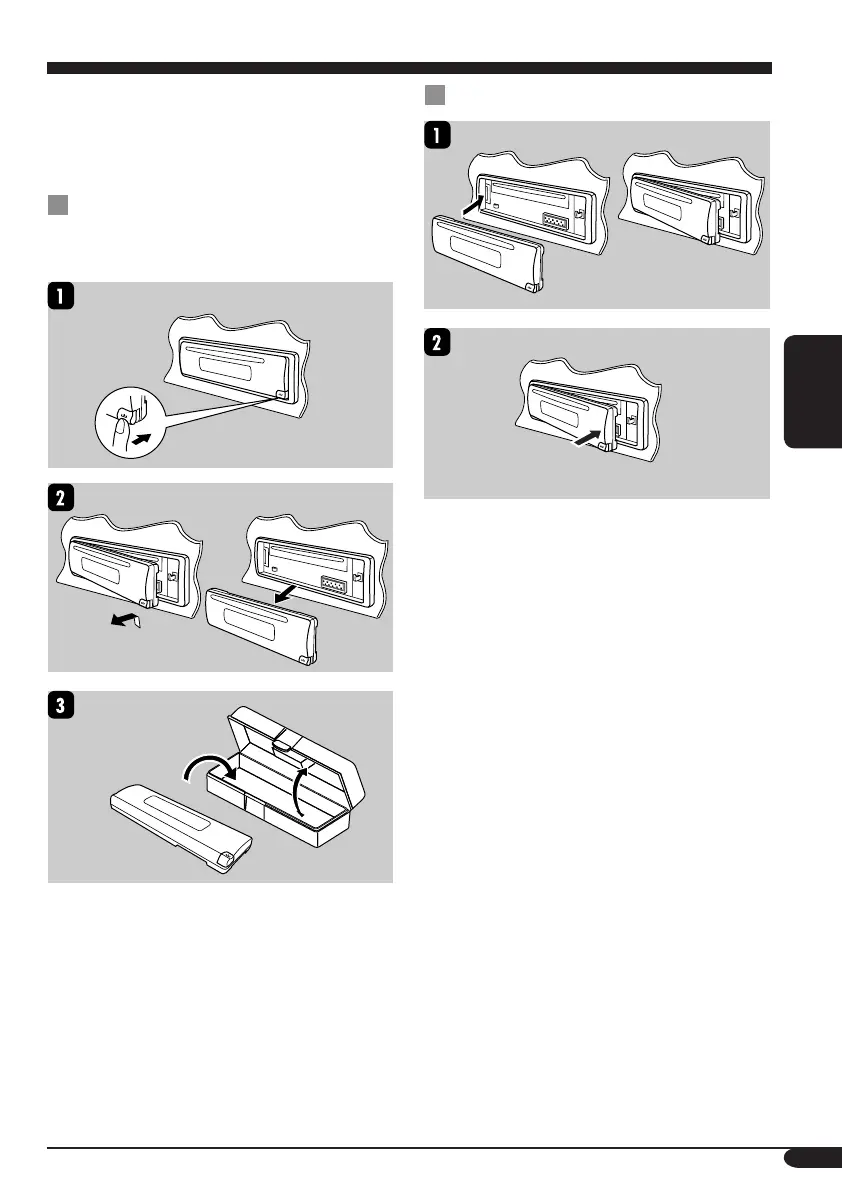 1

2

3

1

2