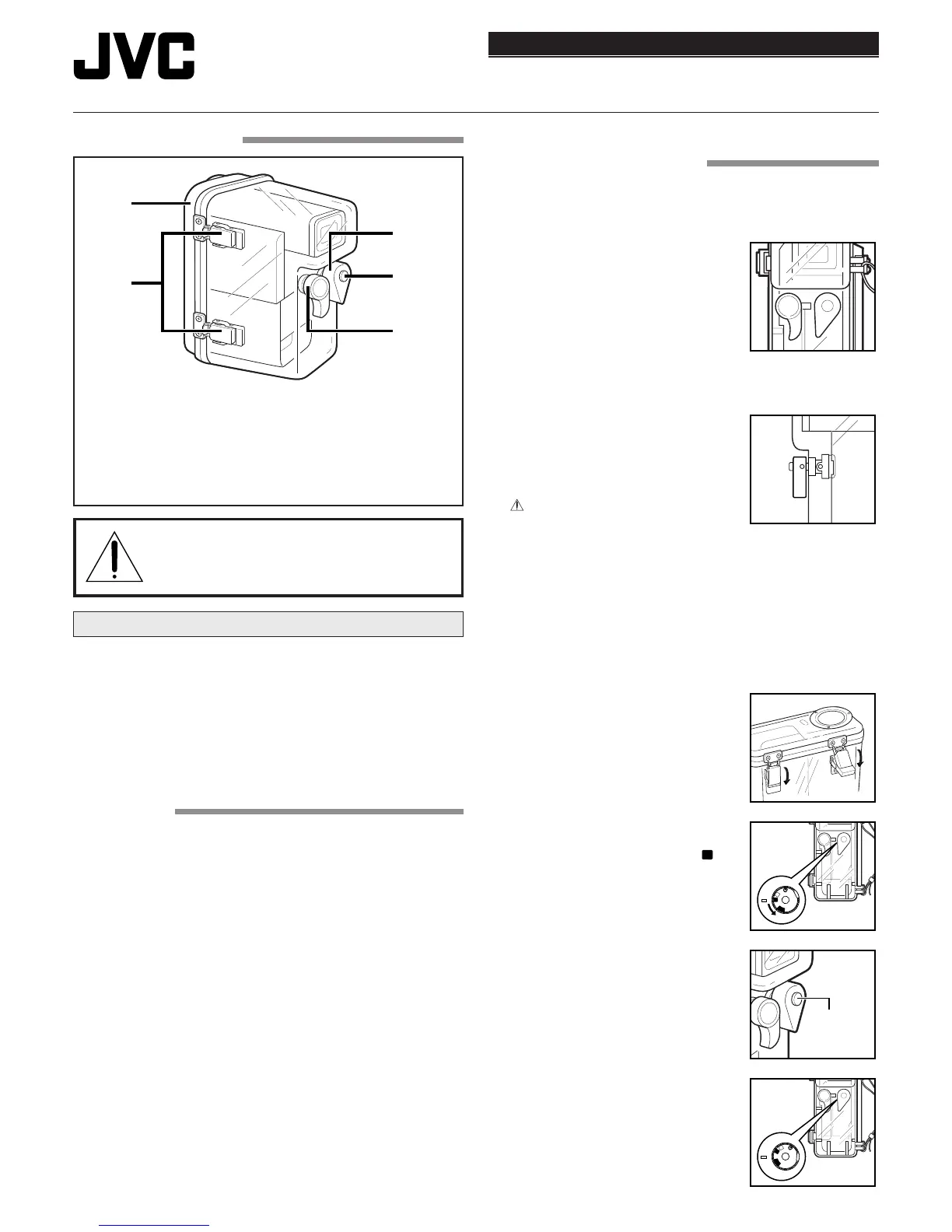 JVC