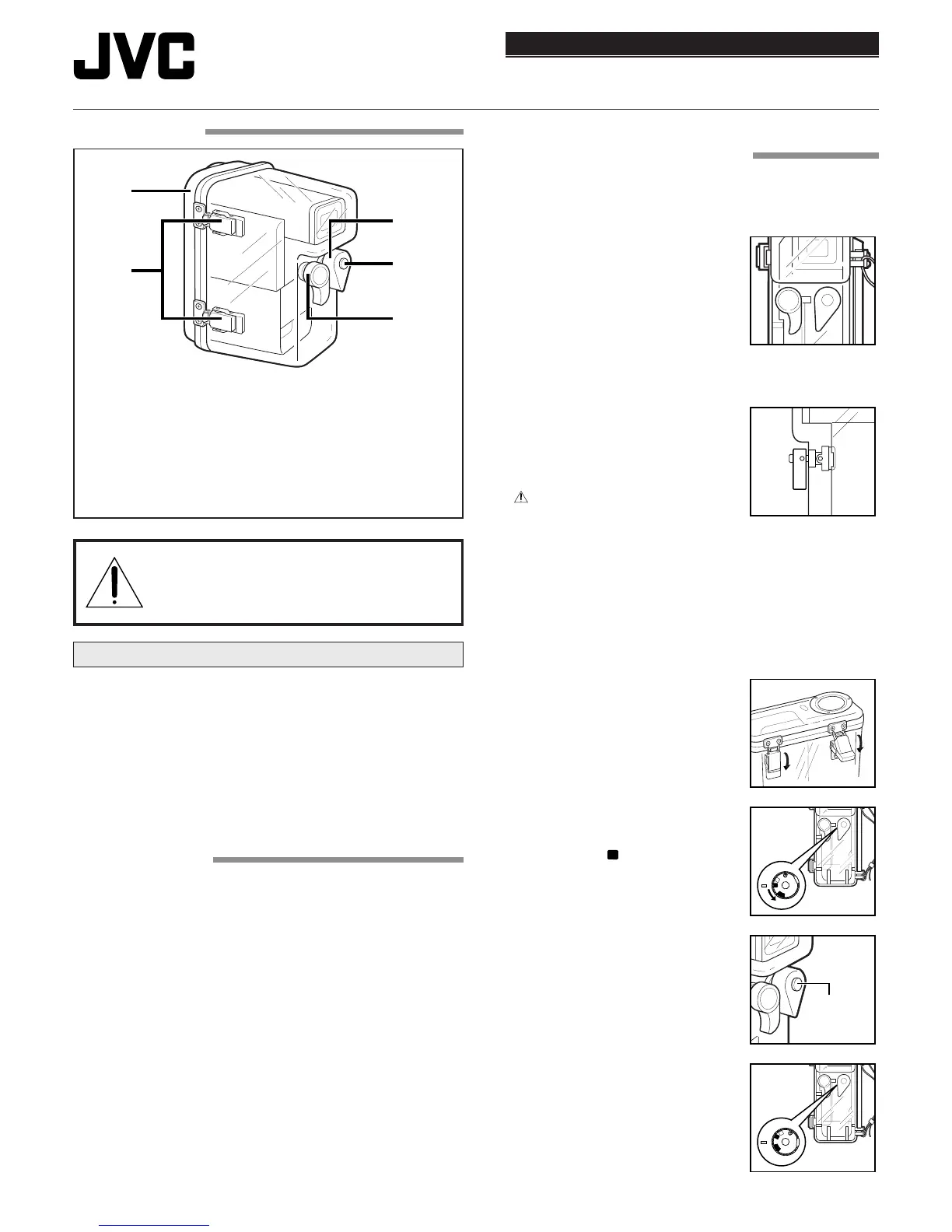 JVC