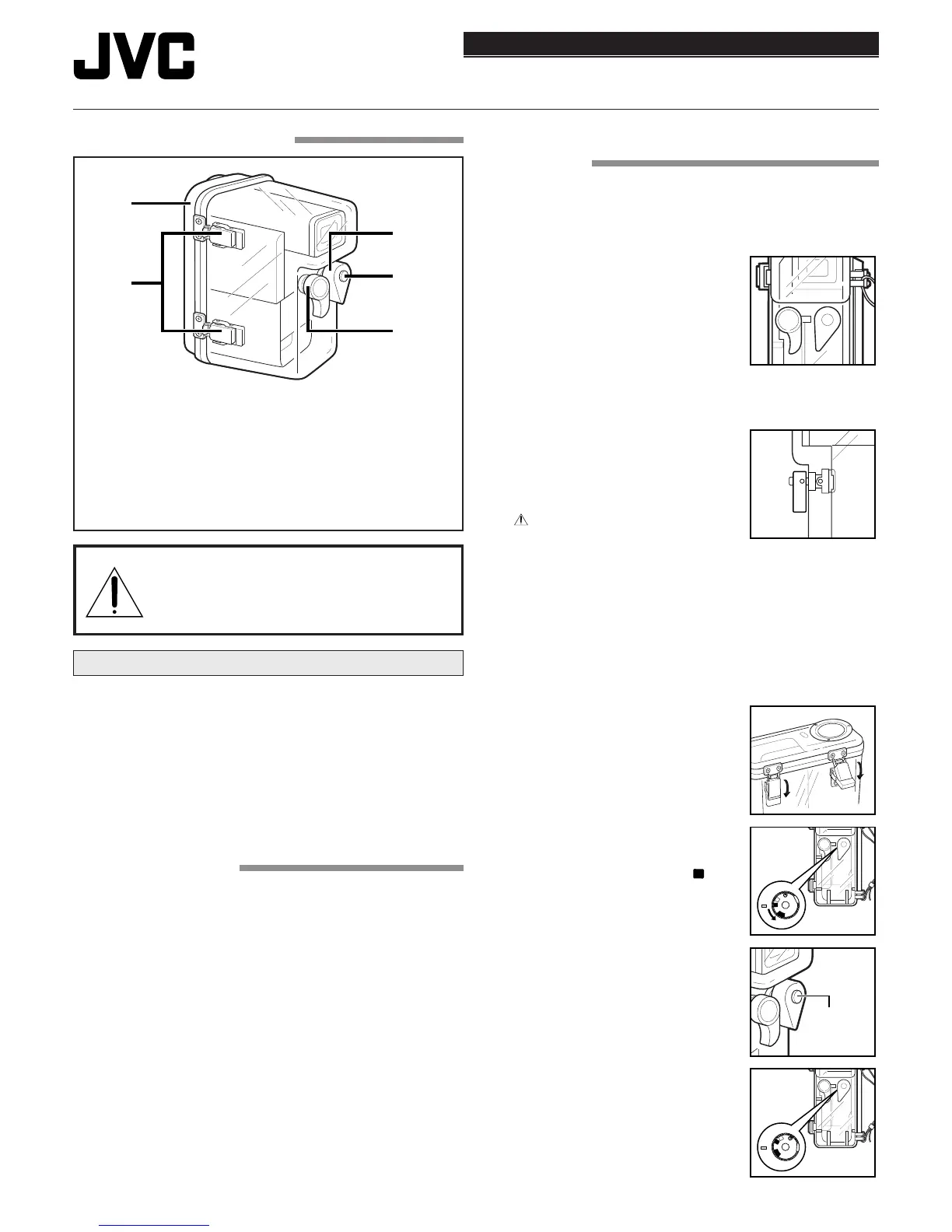 JVC